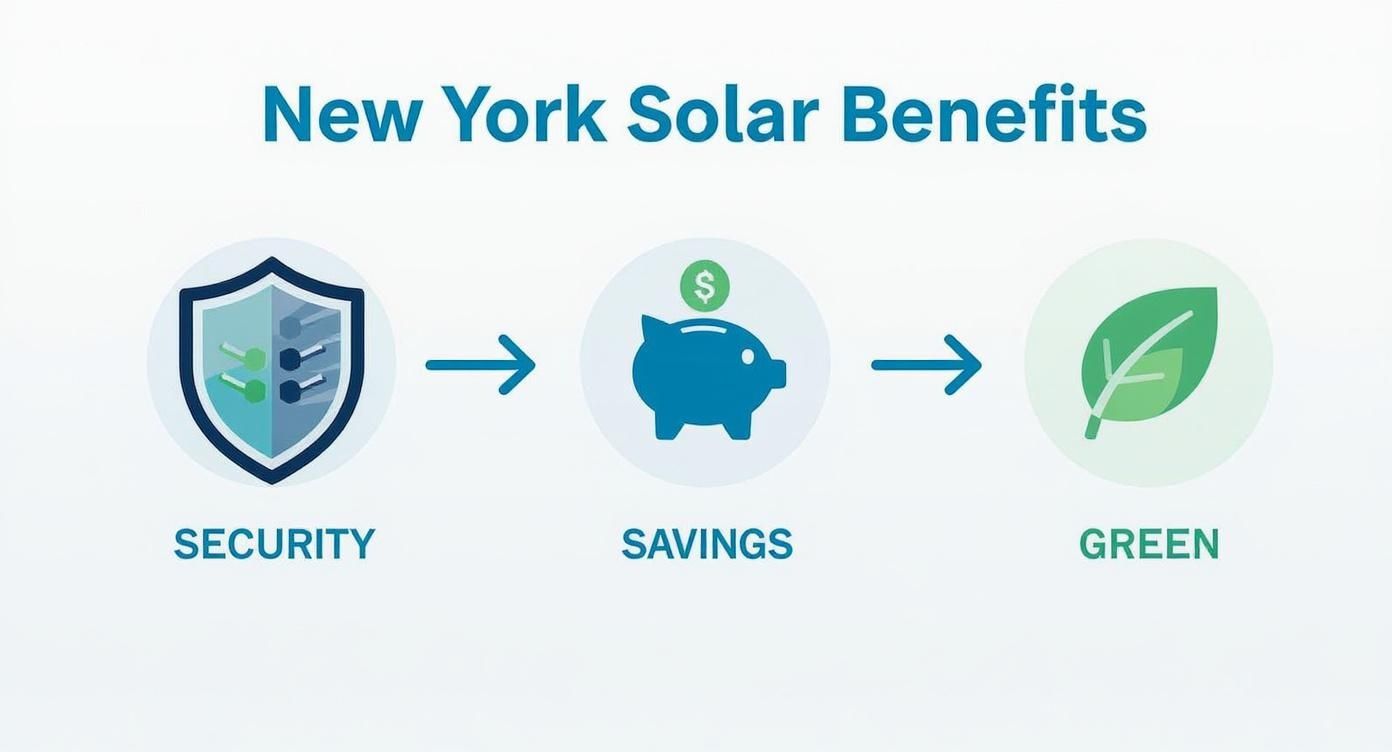 New York Solar Benefits

$

SECURITY

SAVINGS

GREEN