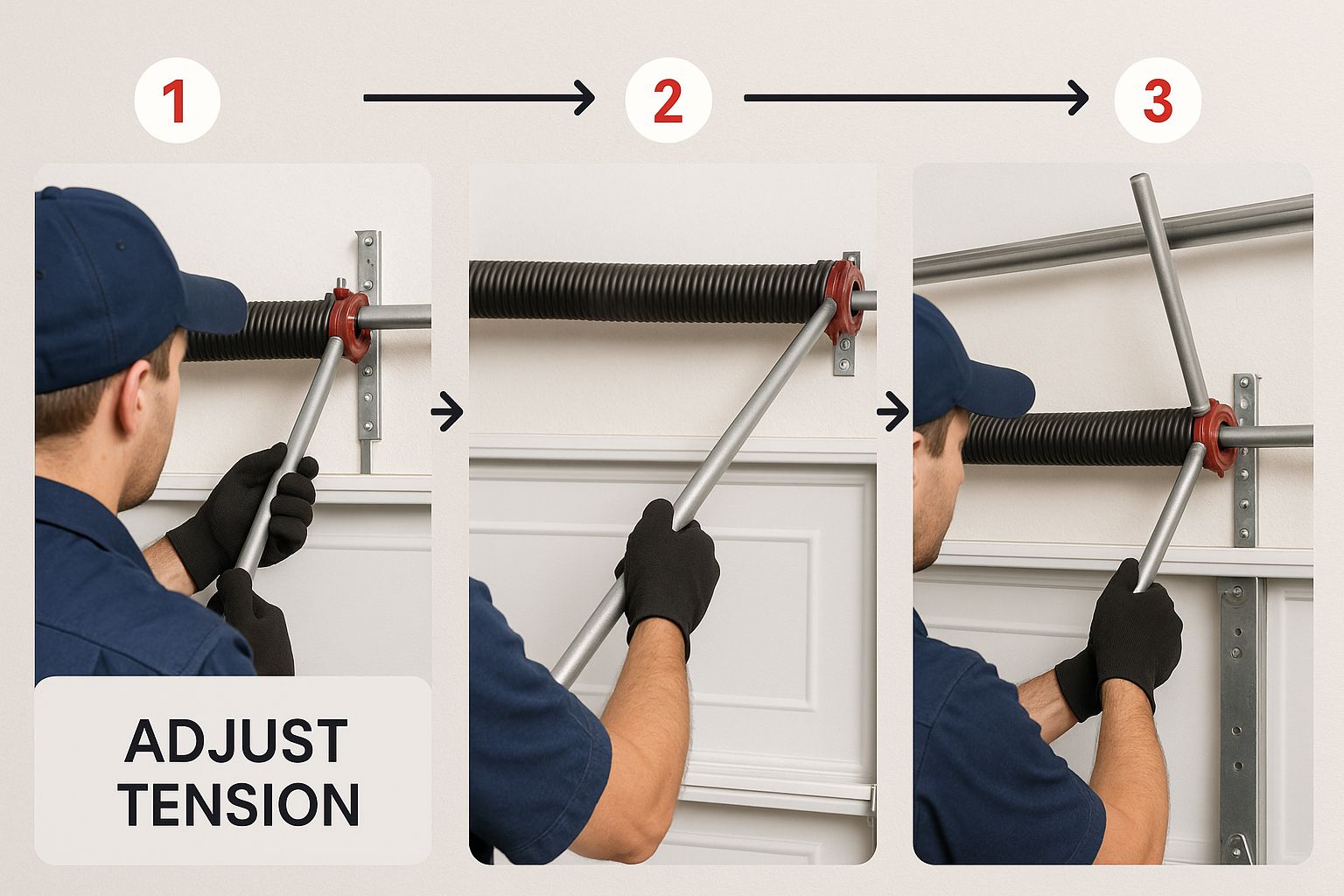 1
2
3
ADJUST TENSION