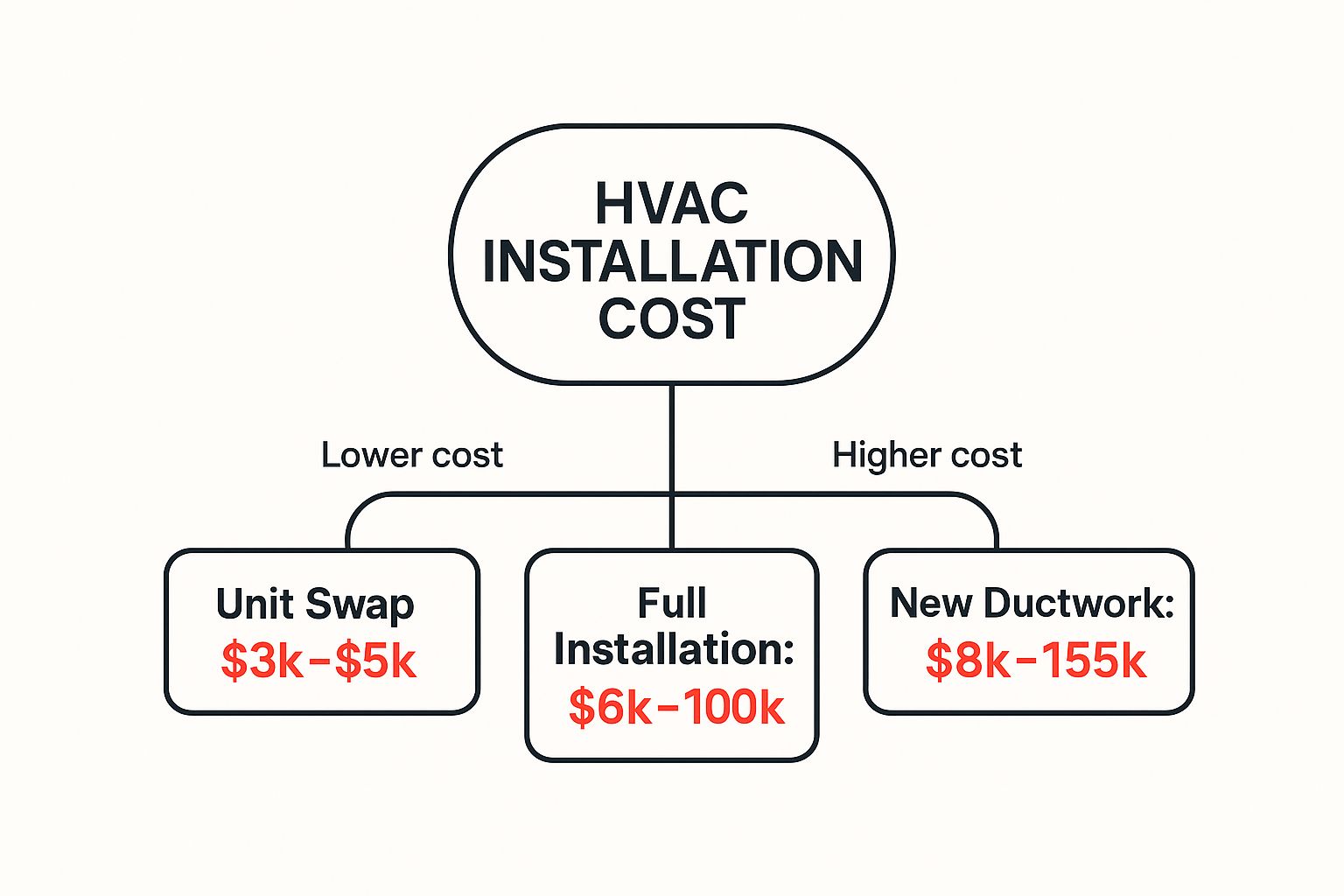 HVAC INSTALLATION COST

Lower cost

Higher cost

Unit Swap
\$3k–\$5k

Full Installation:
\$6k–100k

New Ductwork:
\$8k–155k