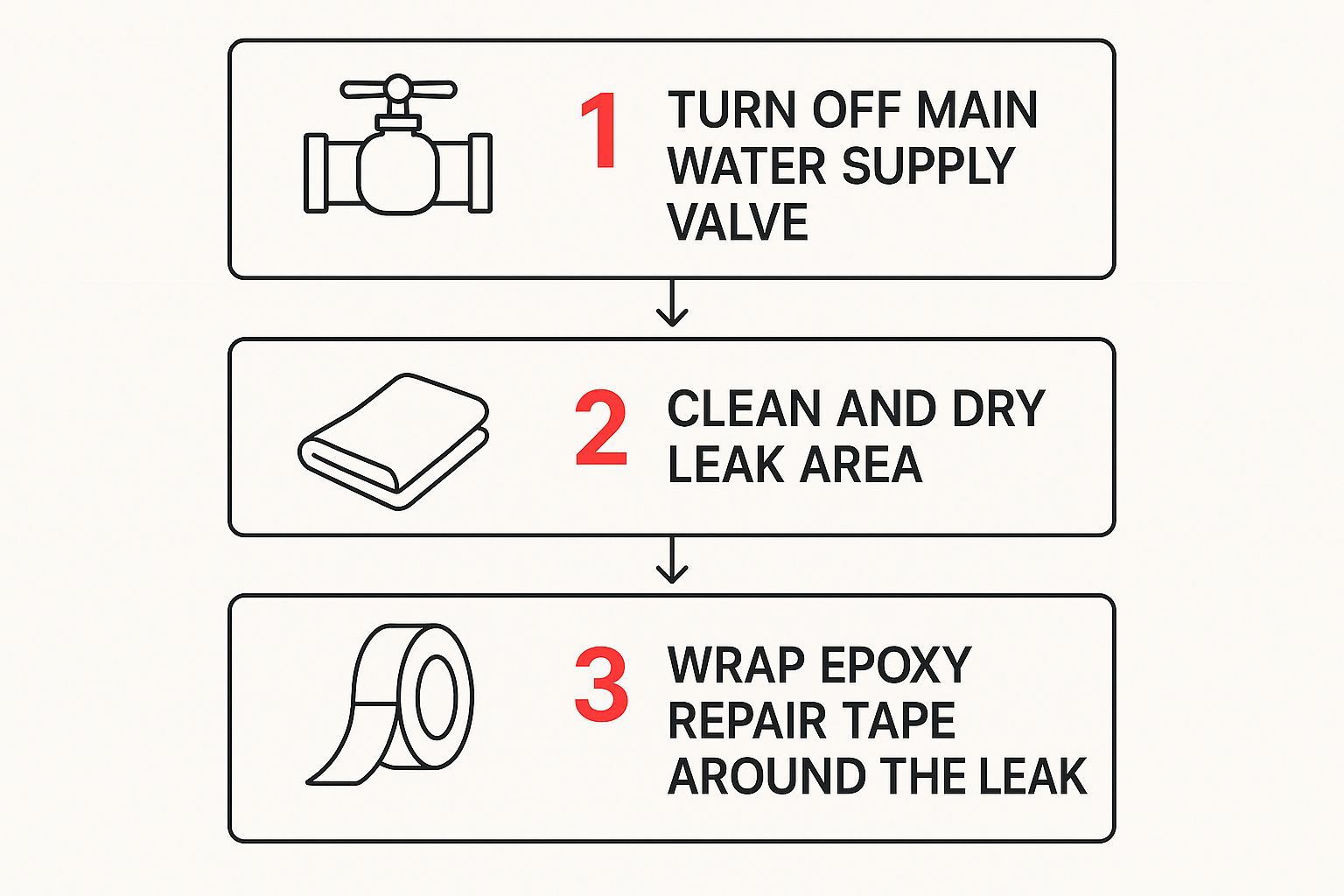 1 TURN OFF MAIN WATER SUPPLY VALVE

2 CLEAN AND DRY LEAK AREA

3 WRAP EPOXY REPAIR TAPE AROUND THE LEAK