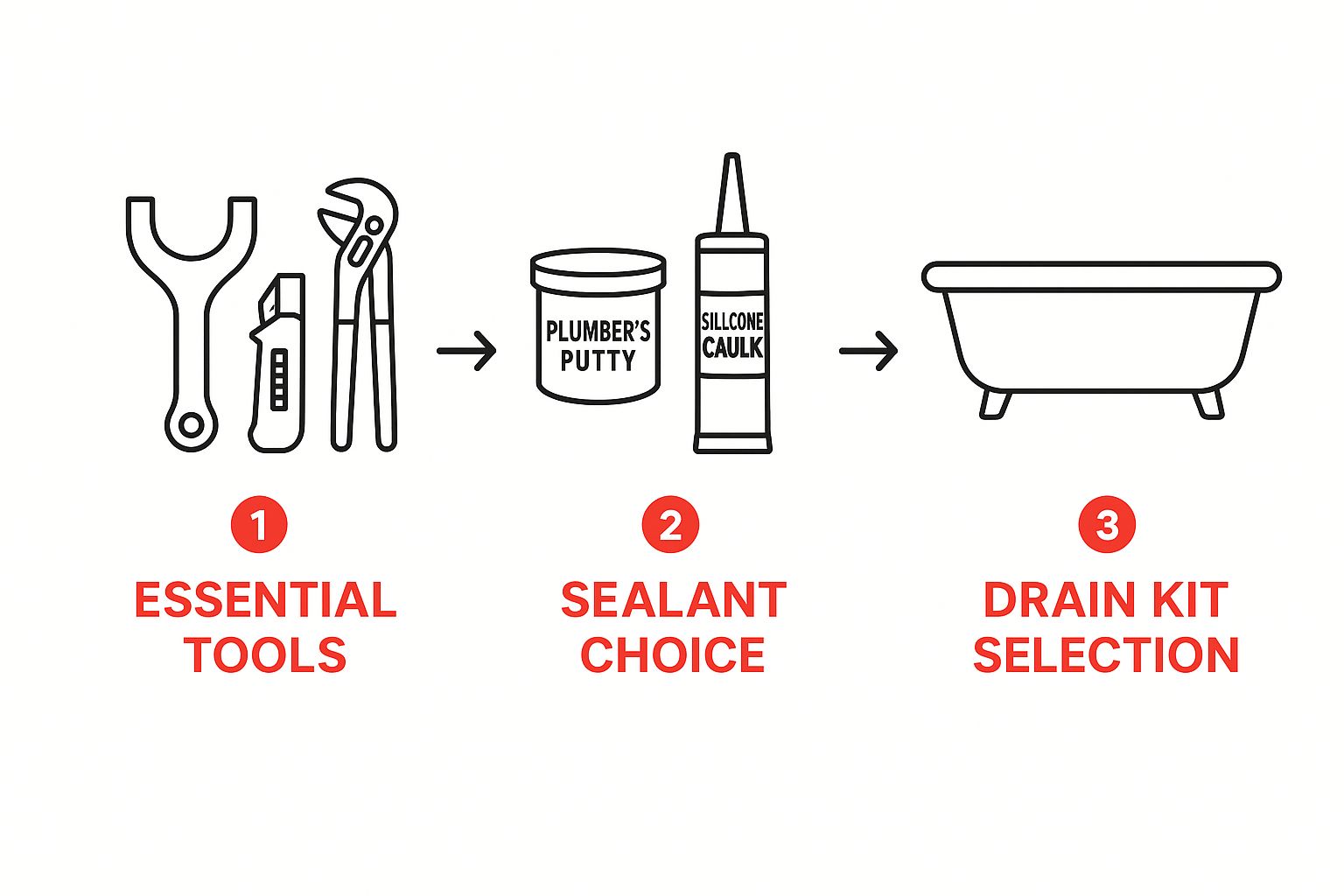 PLUMBER'S PUTTY

SILLCONE CAULK

1
ESSENTIAL TOOLS

2
SEALANT CHOICE

3
DRAIN KIT SELECTION