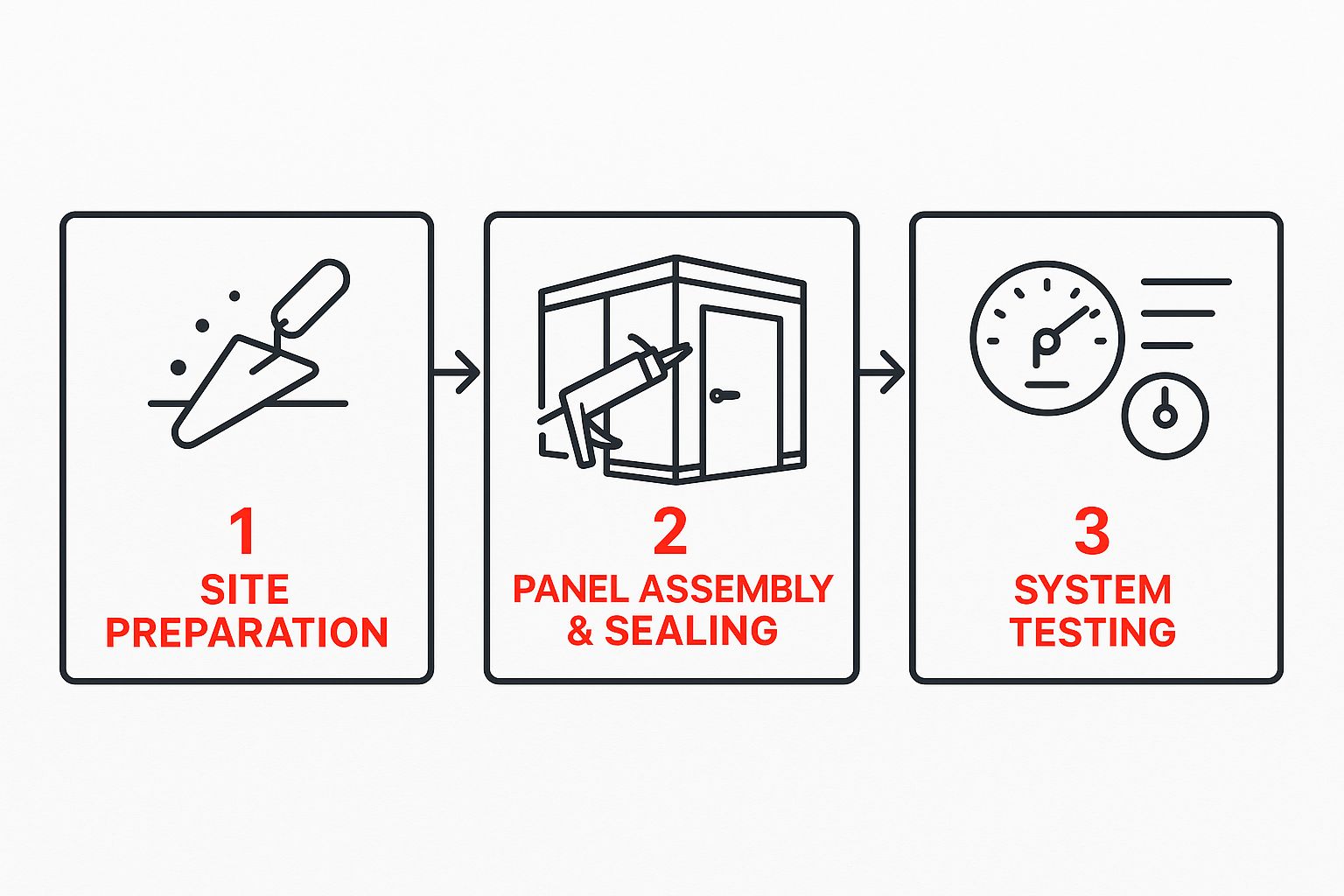 1
SITE PREPARATION

2
PANEL ASSEMBLY & SEALING

3
SYSTEM TESTING