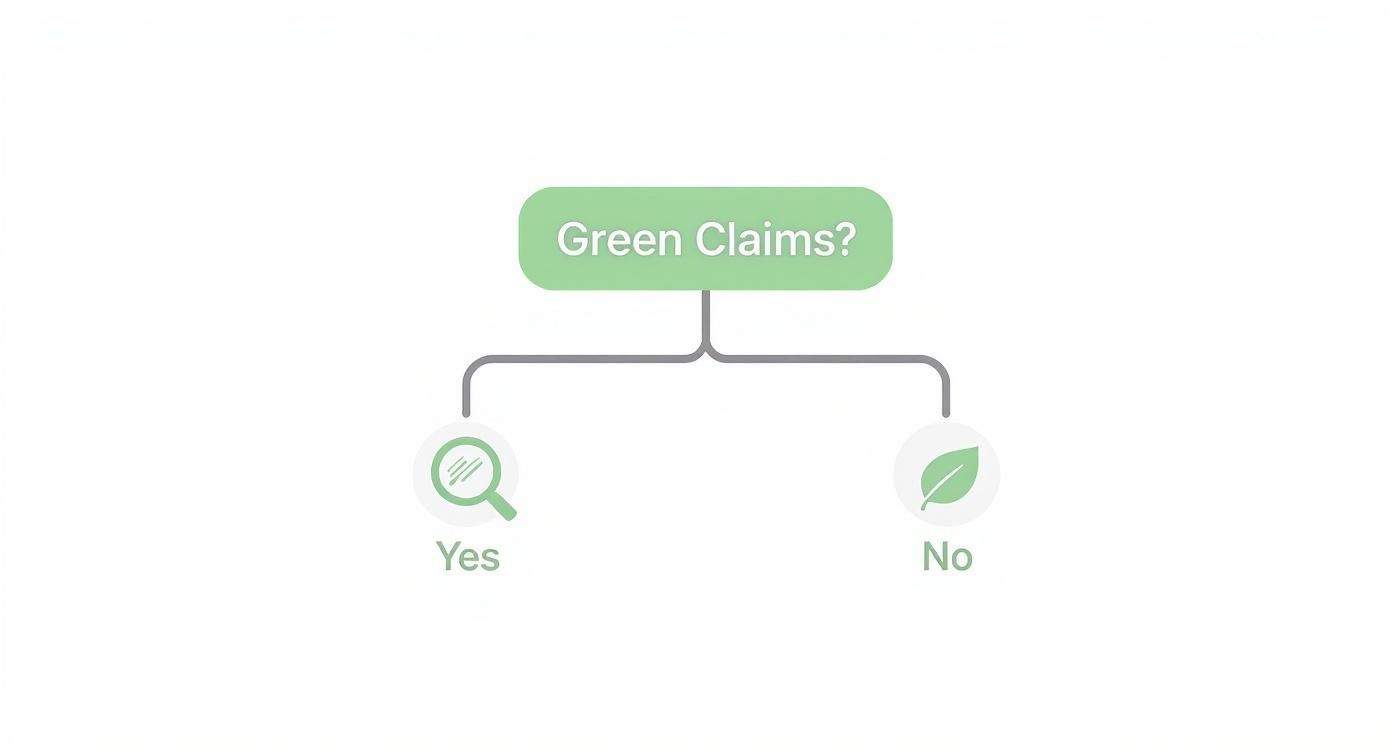 Green Claims?

Yes

No