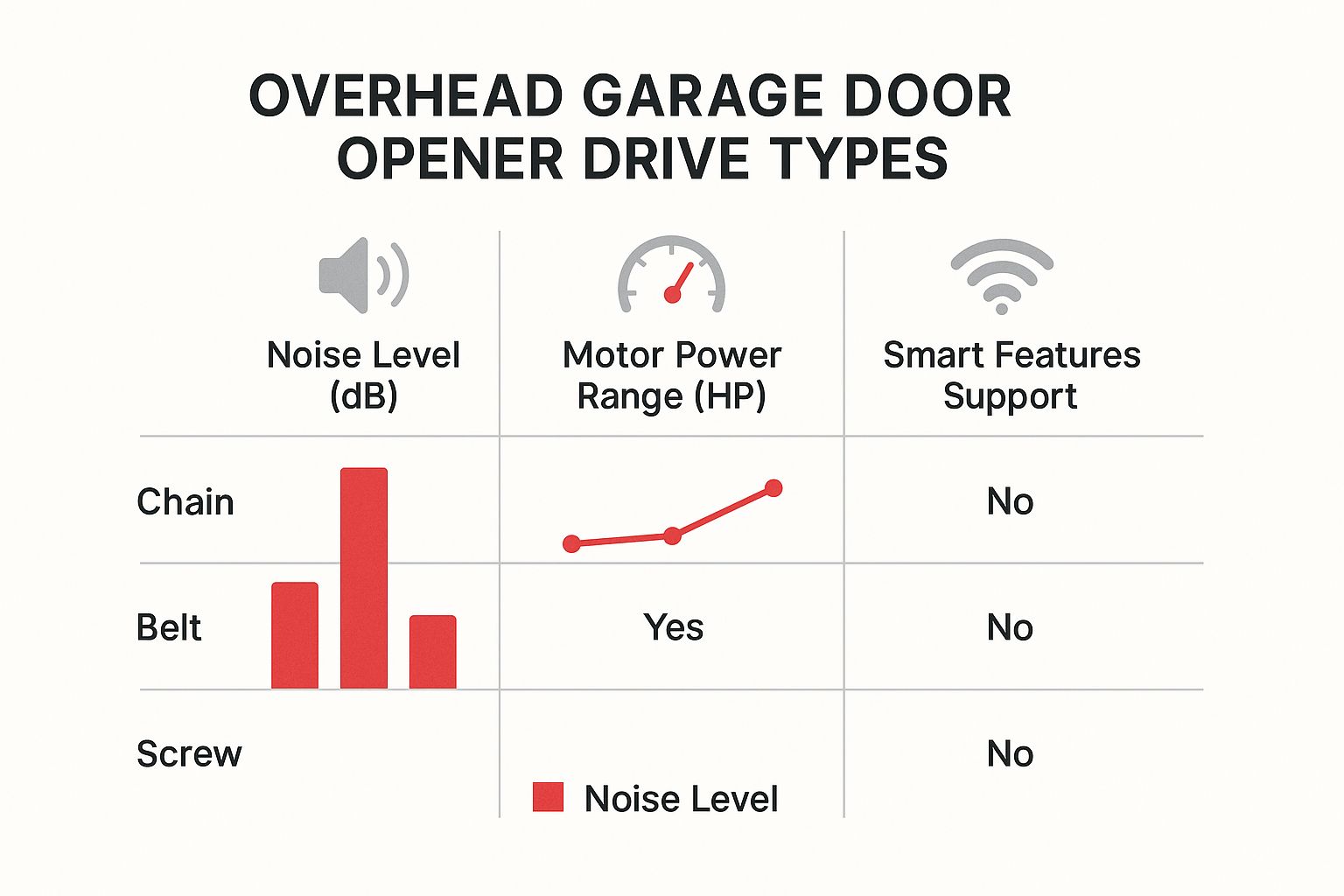 OVERHEAD GARAGE DOOR OPENER DRIVE TYPES

| | Noise Level (dB) | Motor Power Range (HP) | Smart Features Support |
|---|---|---|---|
| Chain | | | No |
| Belt | | Yes | No |
| Screw | | | No |

Noise Level