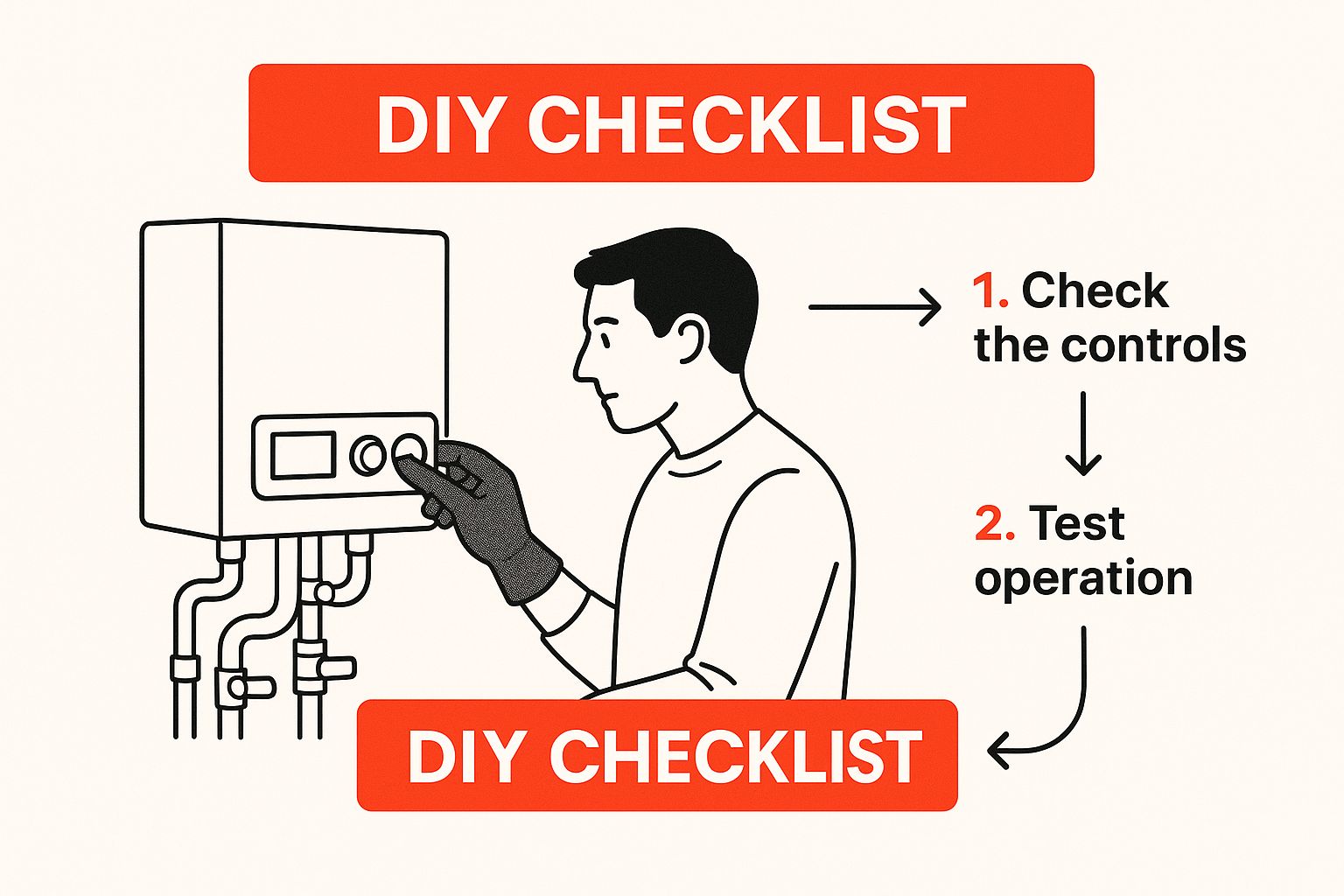 DIY CHECKLIST

1. Check the controls

2. Test operation

DIY CHECKLIST