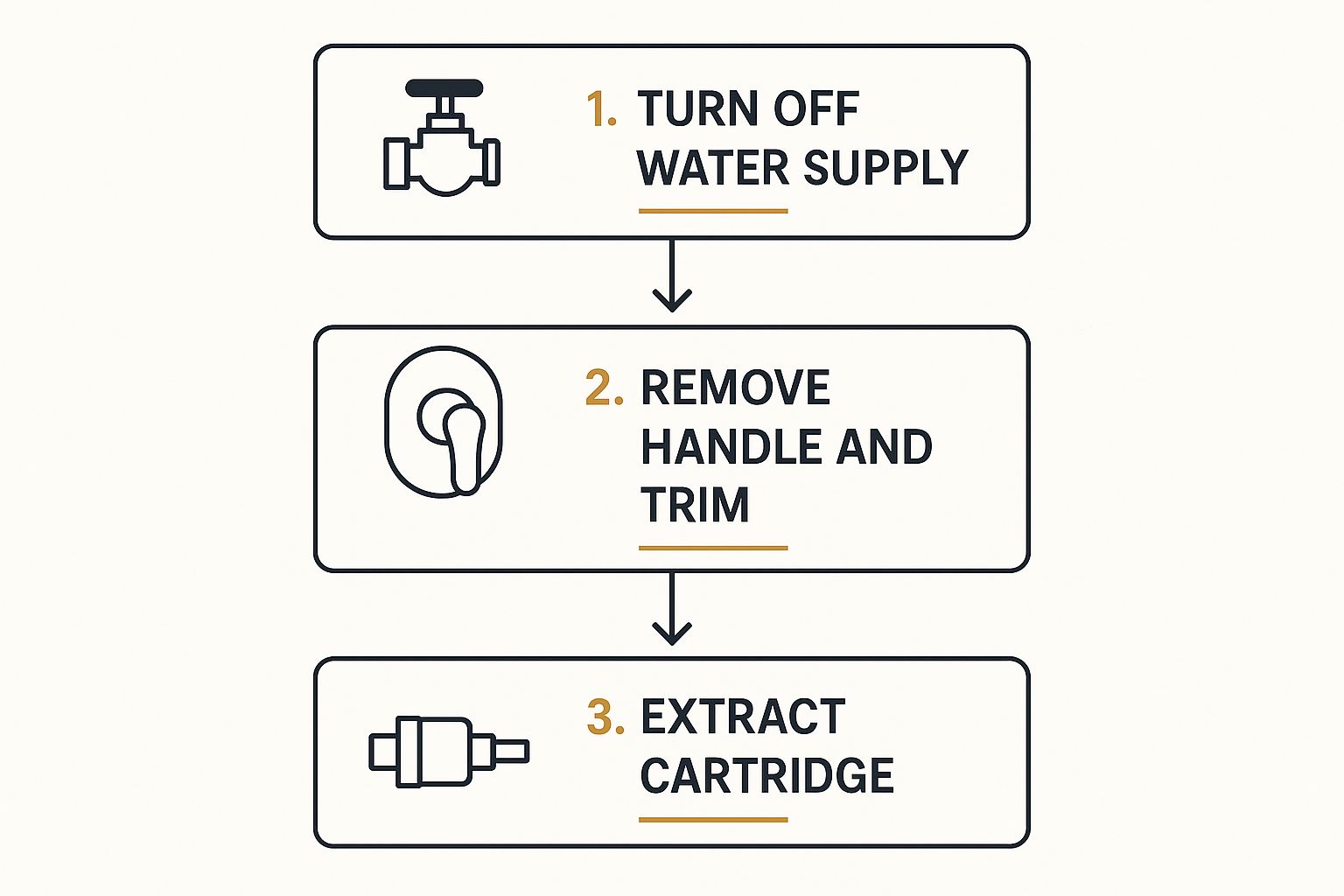 1. TURN OFF WATER SUPPLY

2. REMOVE HANDLE AND TRIM

3. EXTRACT CARTRIDGE