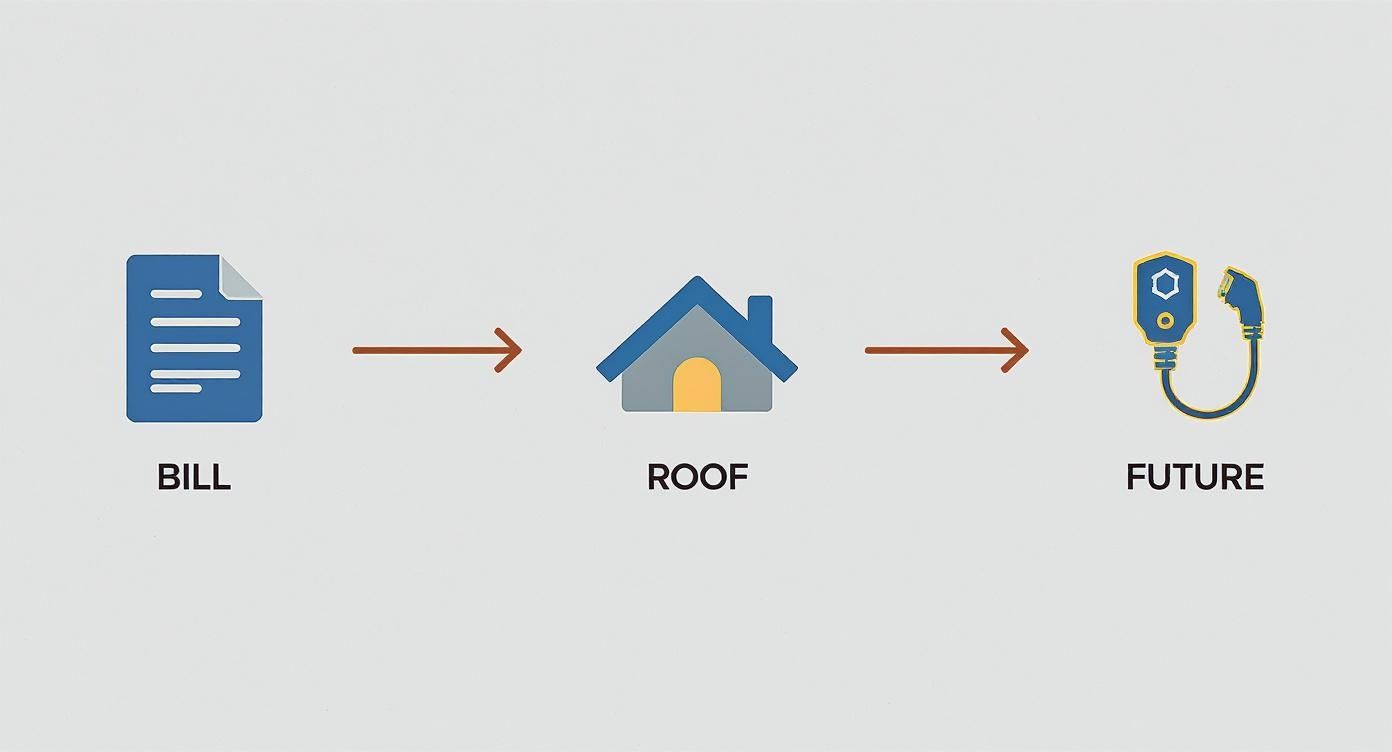 BILL

ROOF

FUTURE