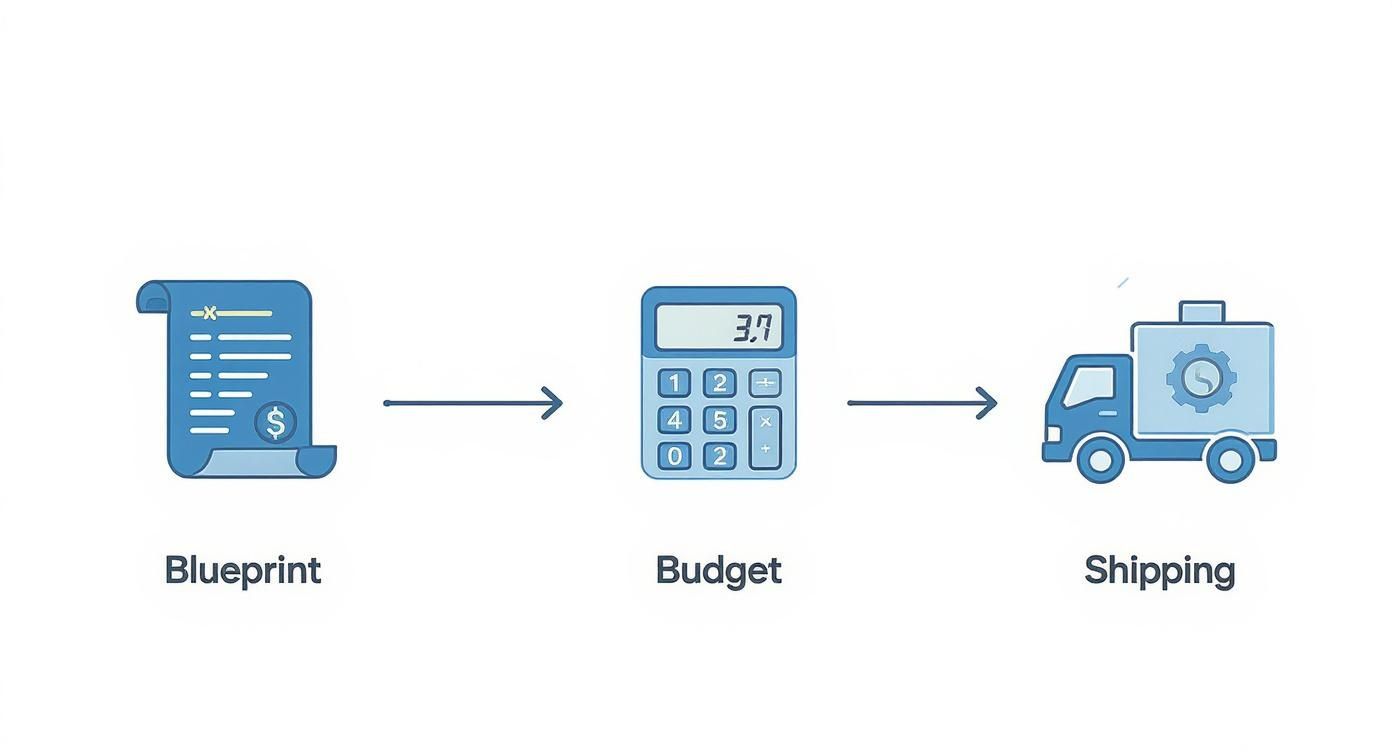 $

3.7

1 2 ÷
4 5 ×
0 2 +

Blueprint

Budget

Shipping