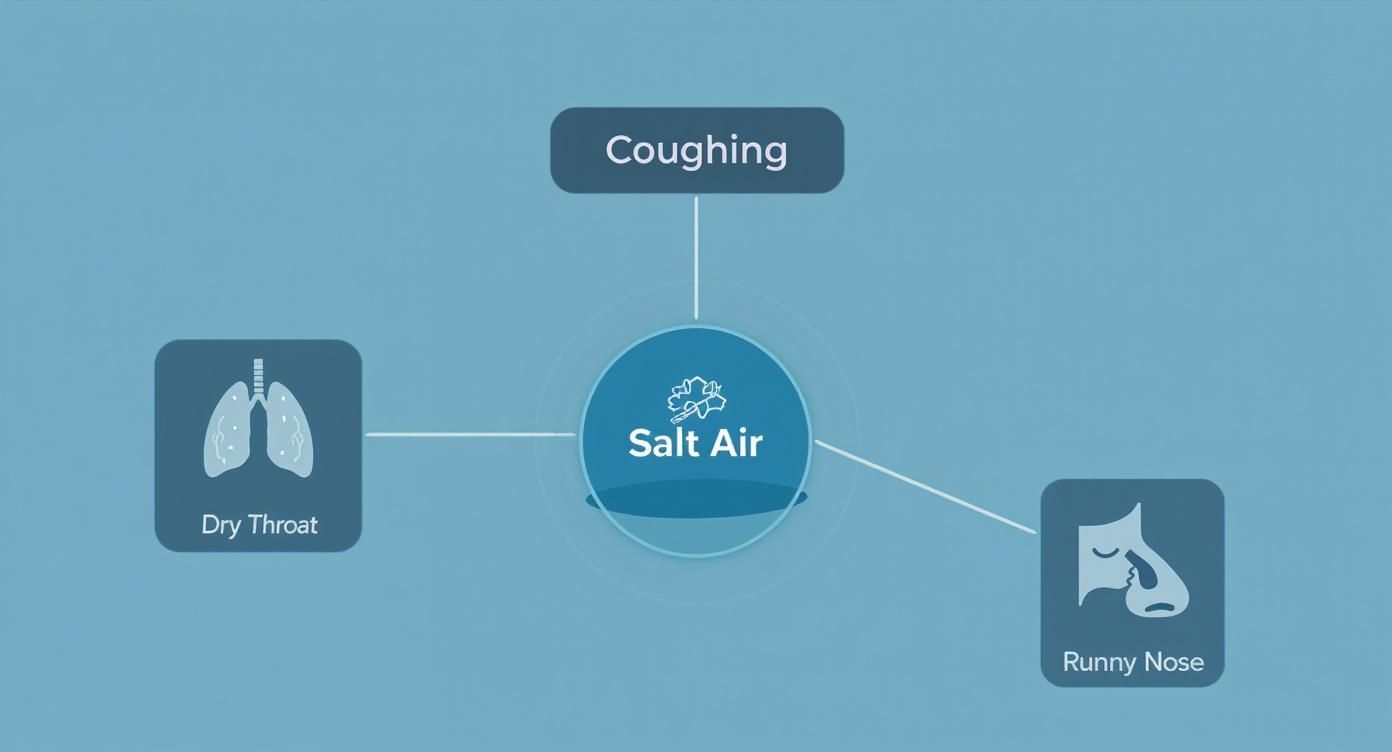 Coughing

Dry Throat

Salt Air

Runny Nose