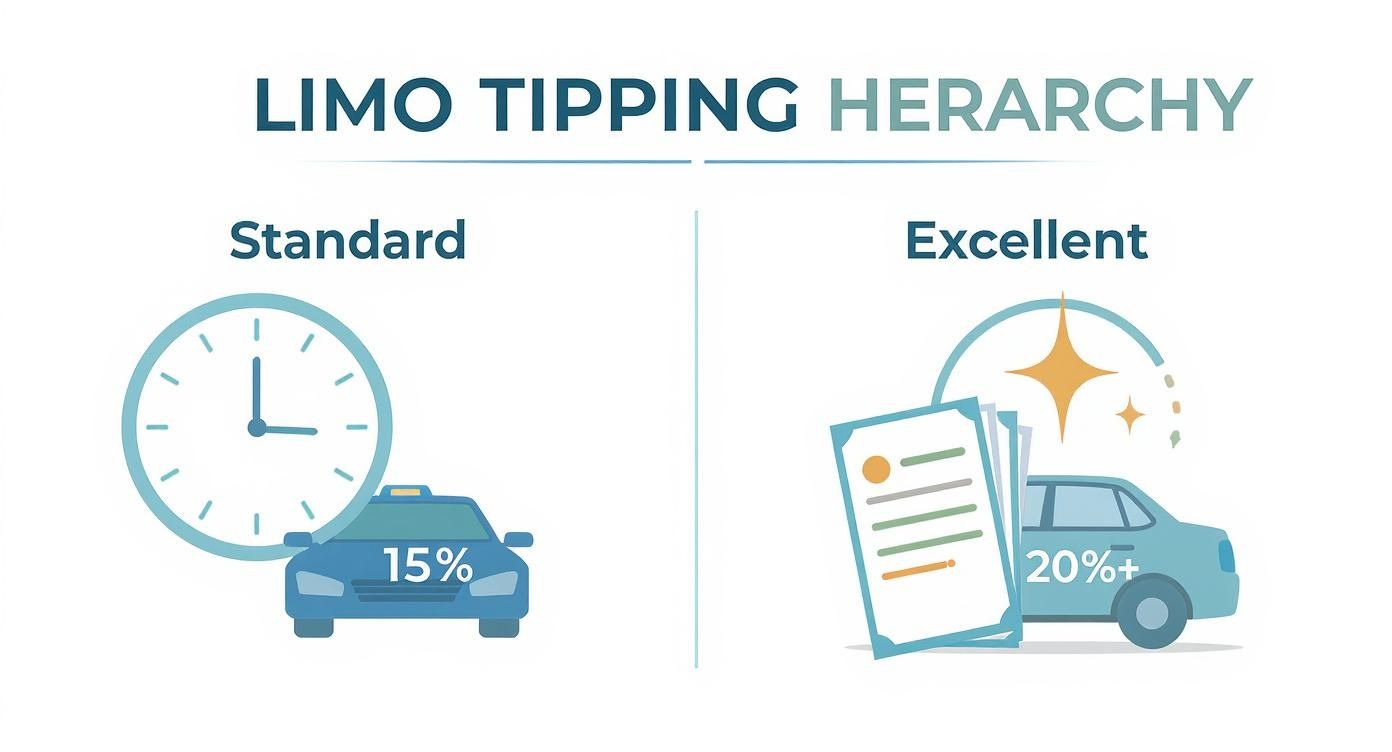 LIMO TIPPING HERARCHY

Standard

15%

Excellent

20%+