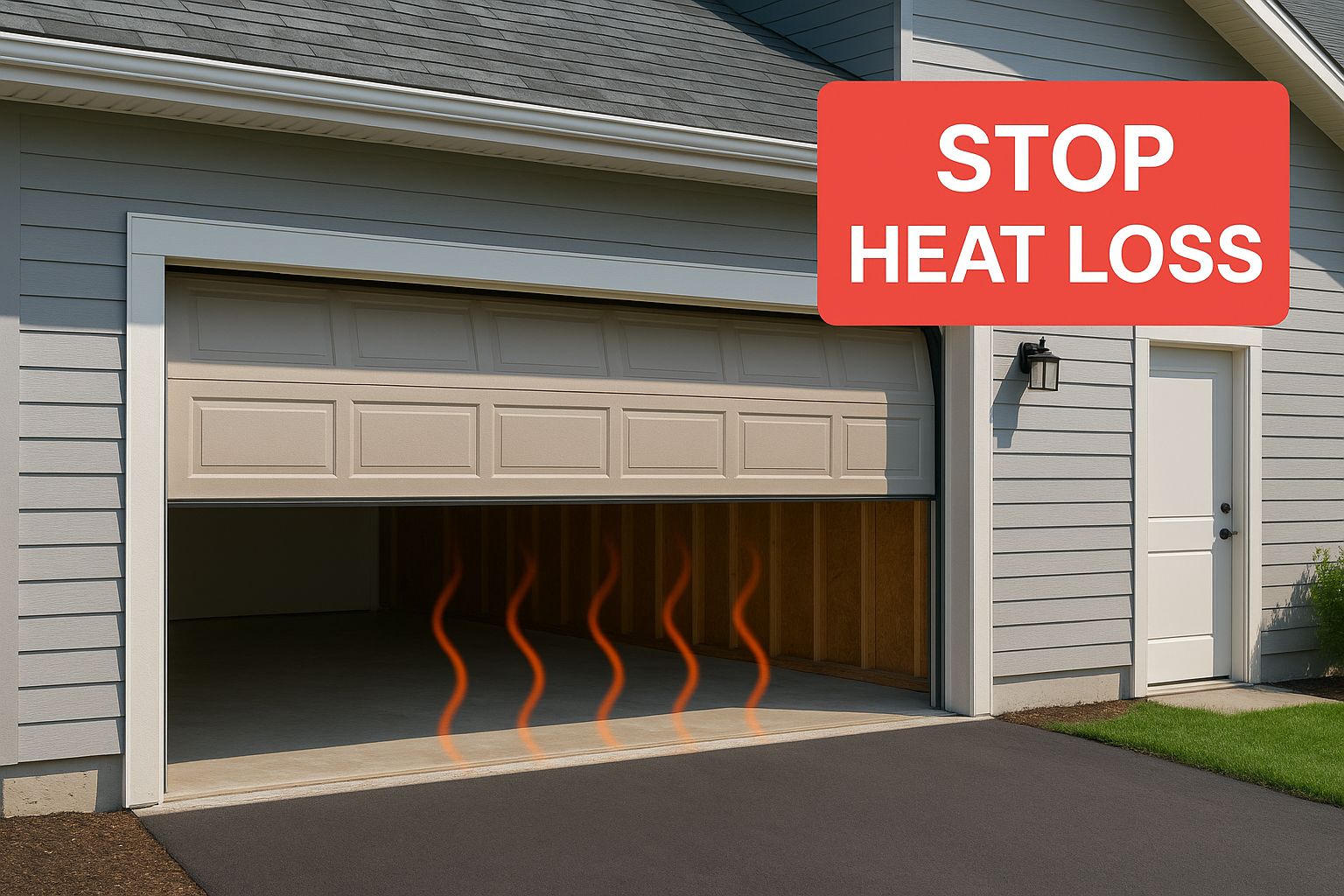 STOP
HEAT LOSS