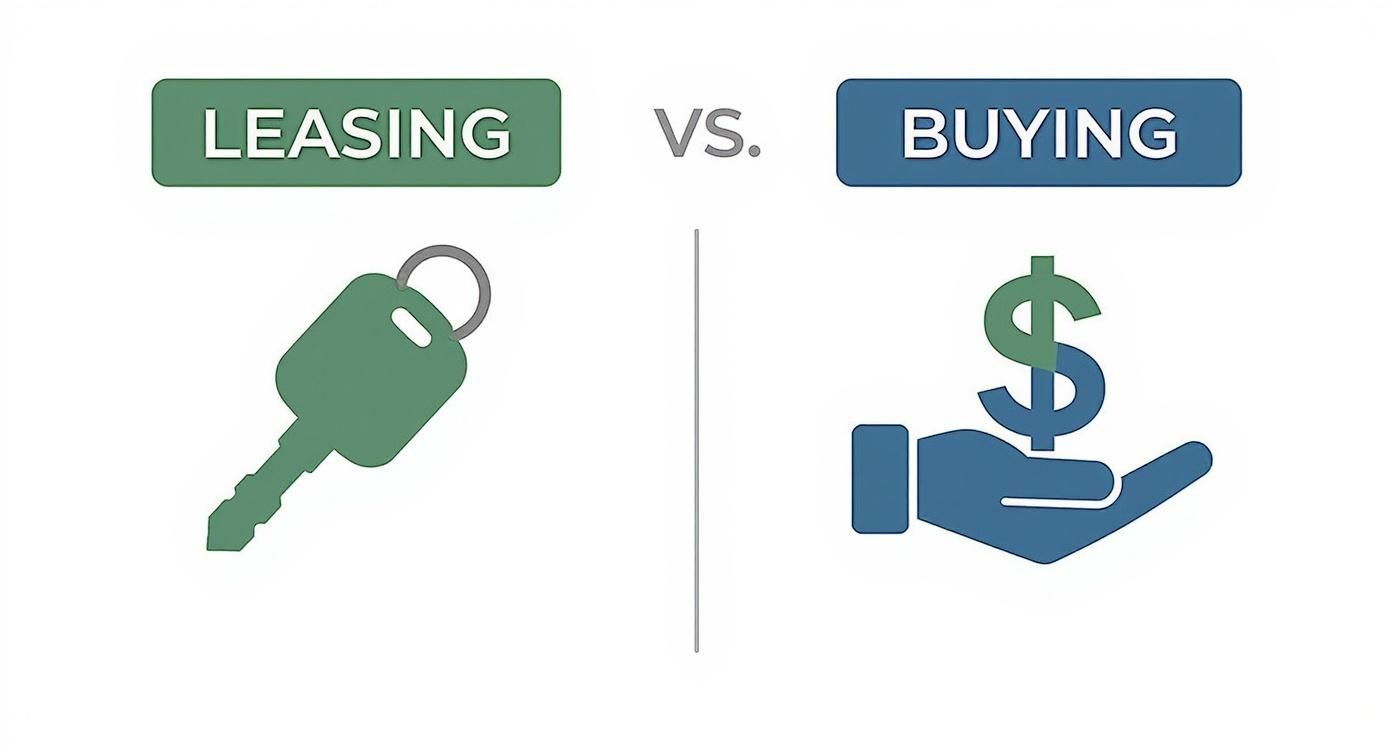 LEASING VS. BUYING

$