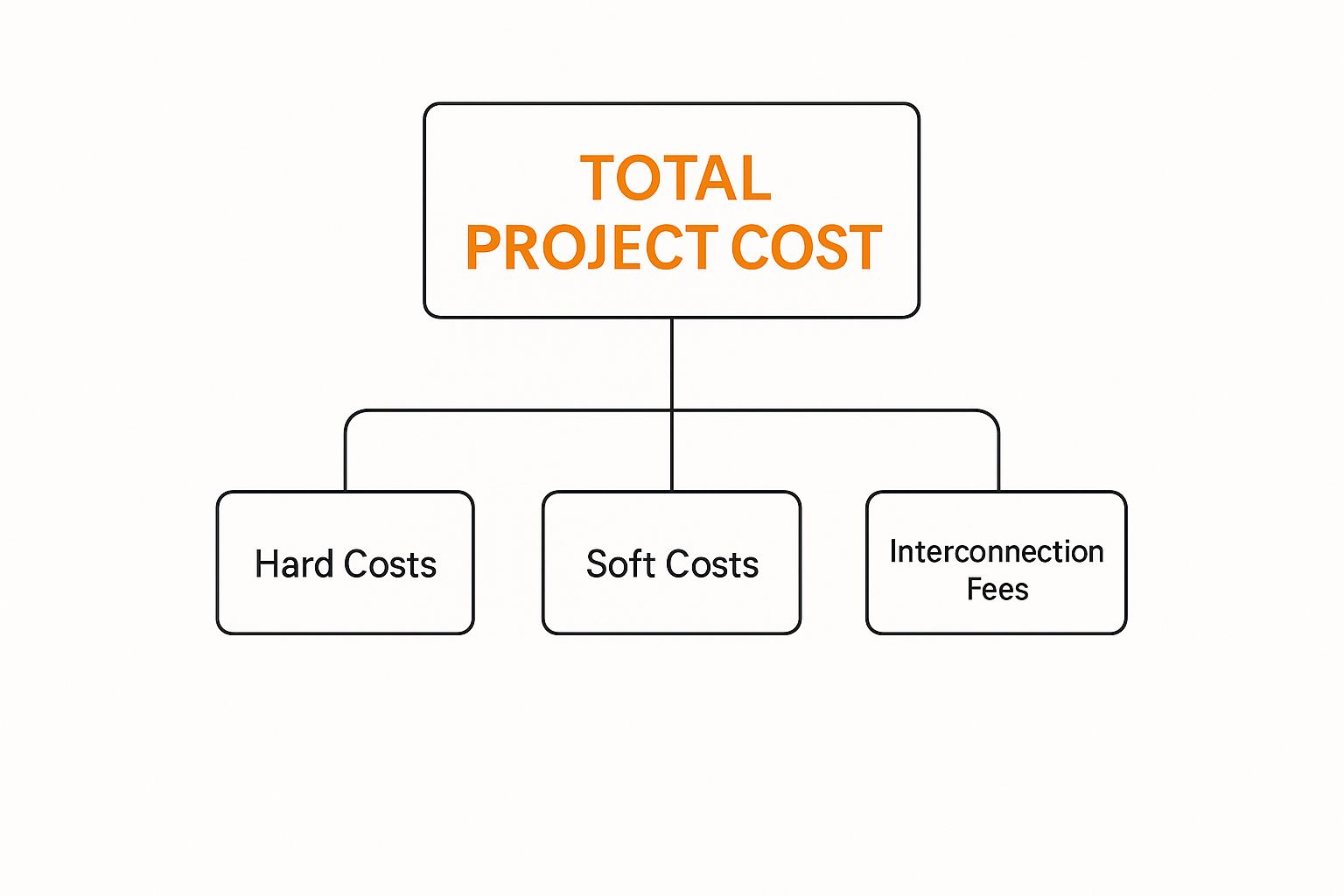 TOTAL PROJECT COST

Hard Costs

Soft Costs

Interconnection Fees