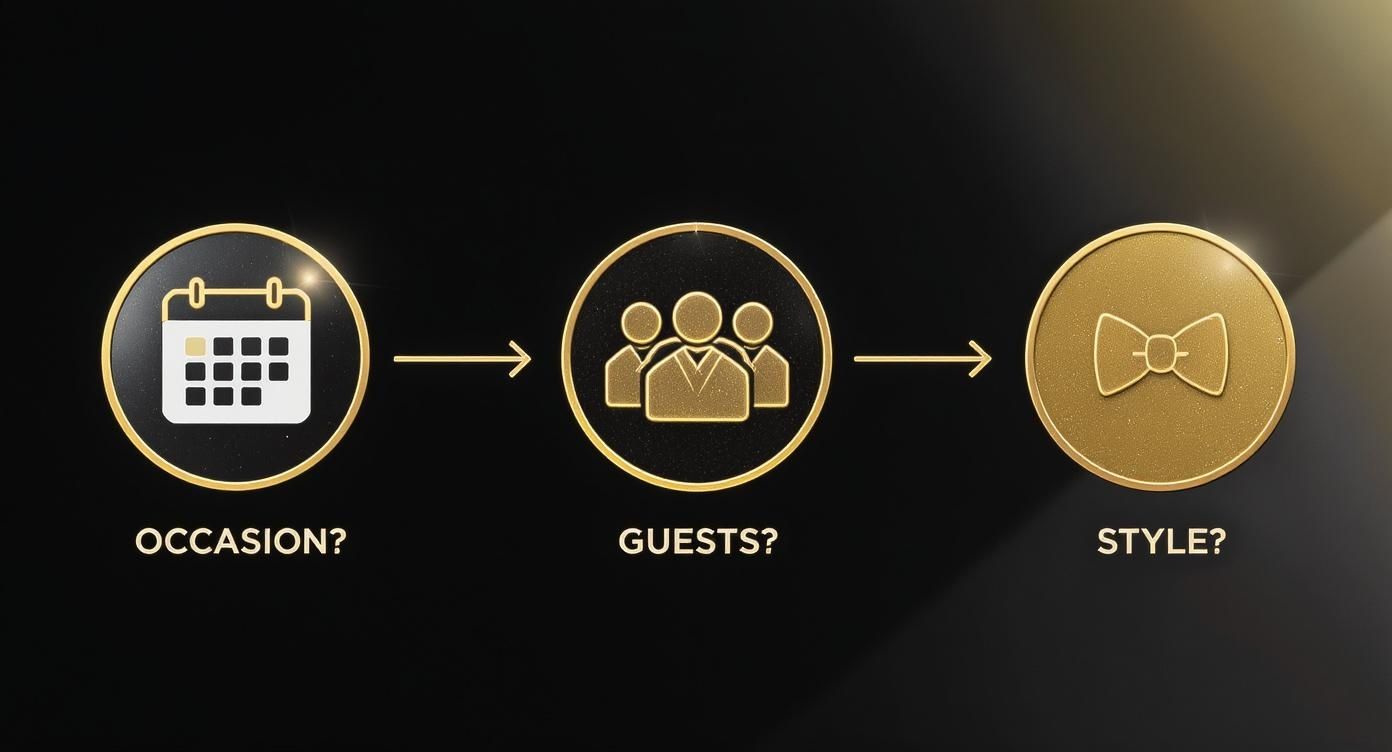 OCCASION?

GUESTS?

STYLE?