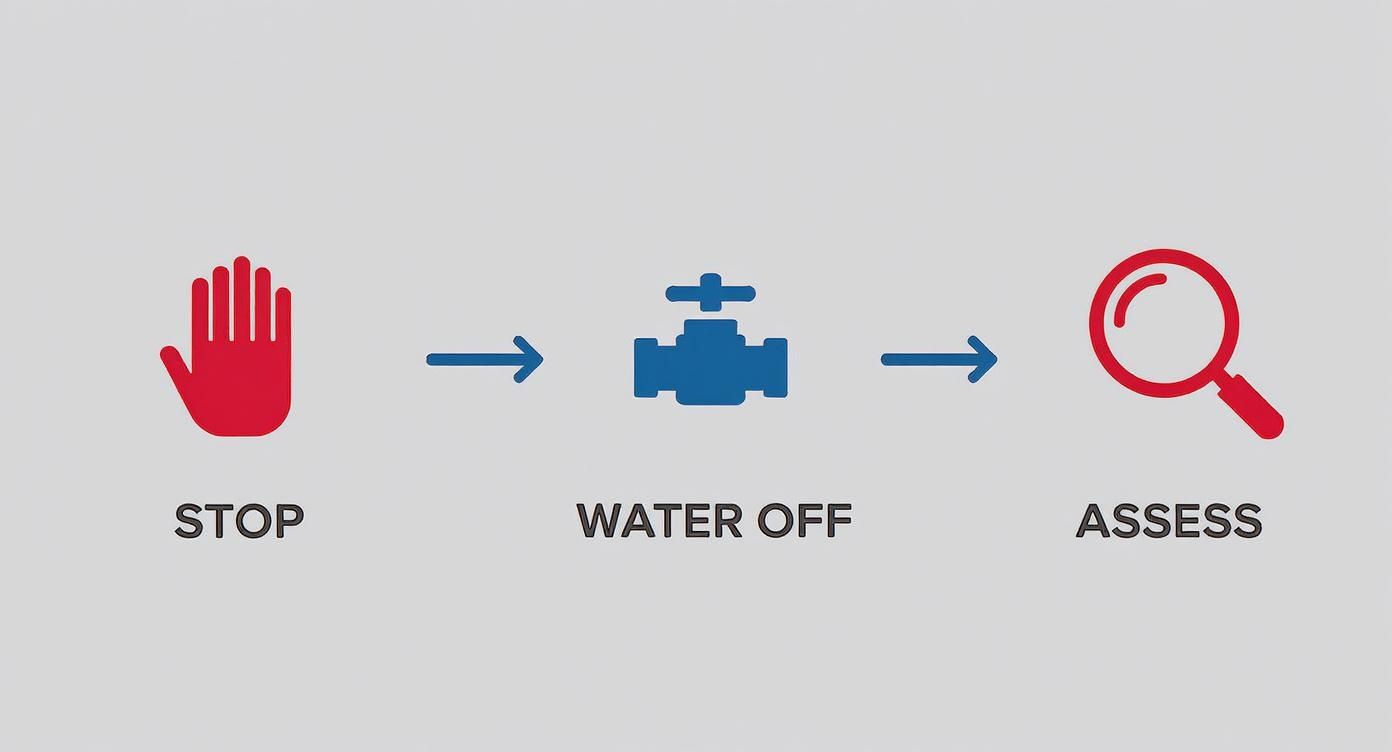 STOP

WATER OFF

ASSESS