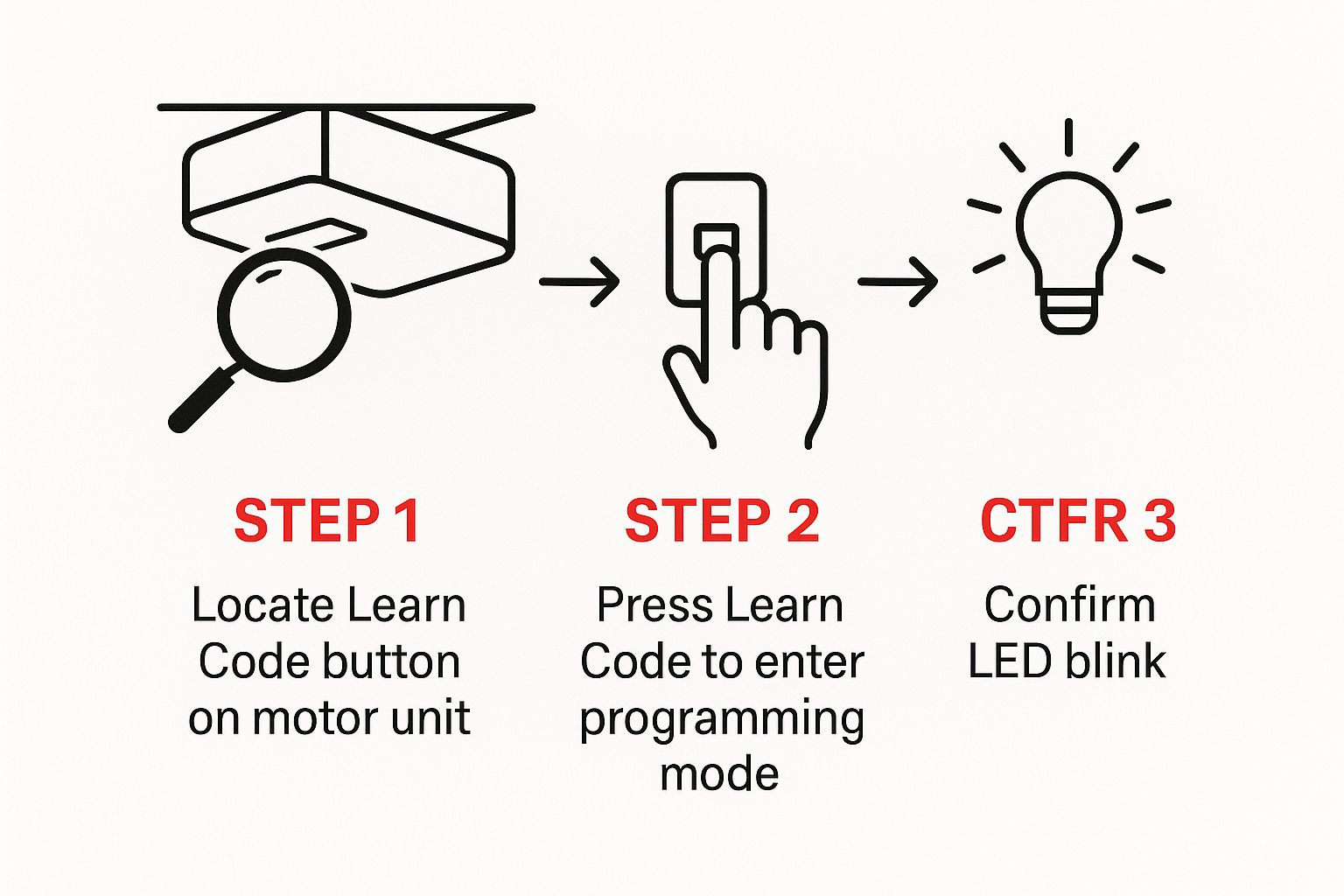 STEP 1

Locate Learn Code button on motor unit

STEP 2

Press Learn Code to enter programming mode

CTFR 3

Confirm LED blink