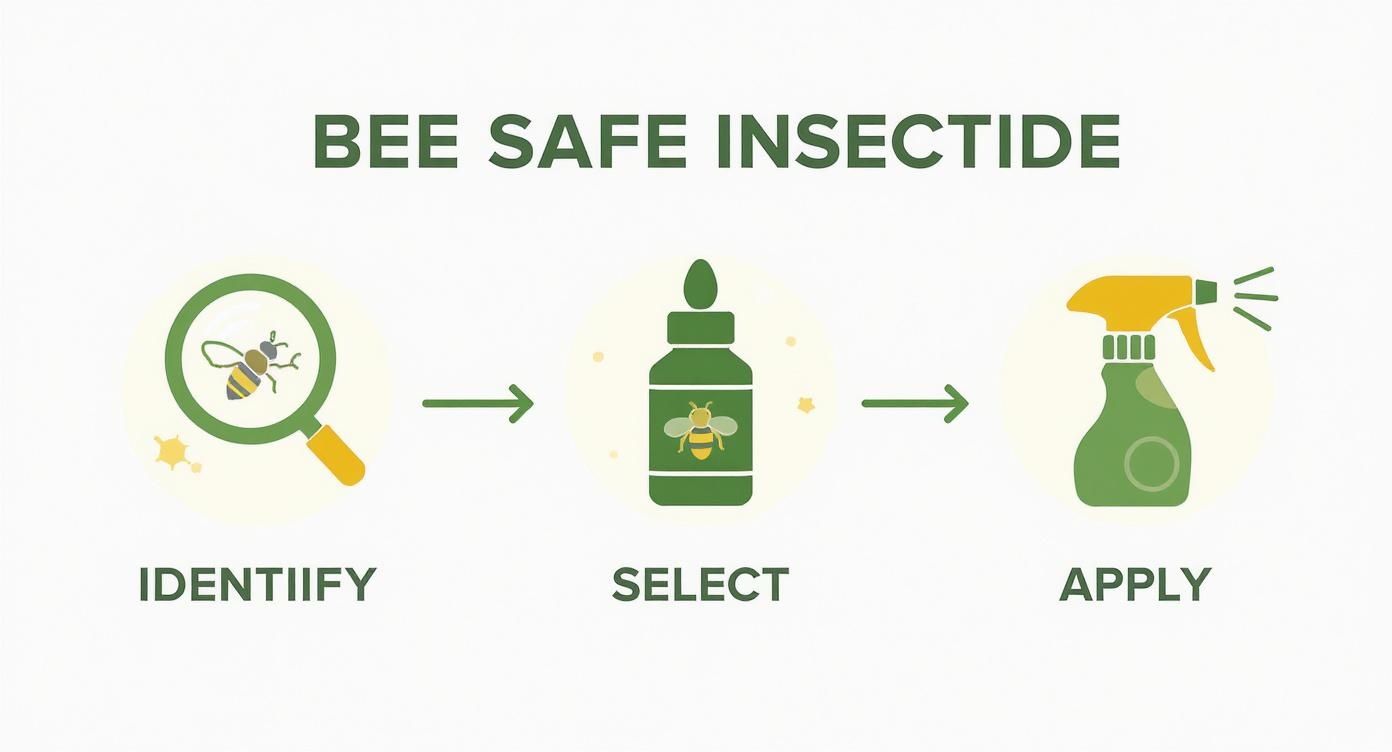 BEE SAFE INSECTIDE

IDENTIIFY

SELECT

APPLY