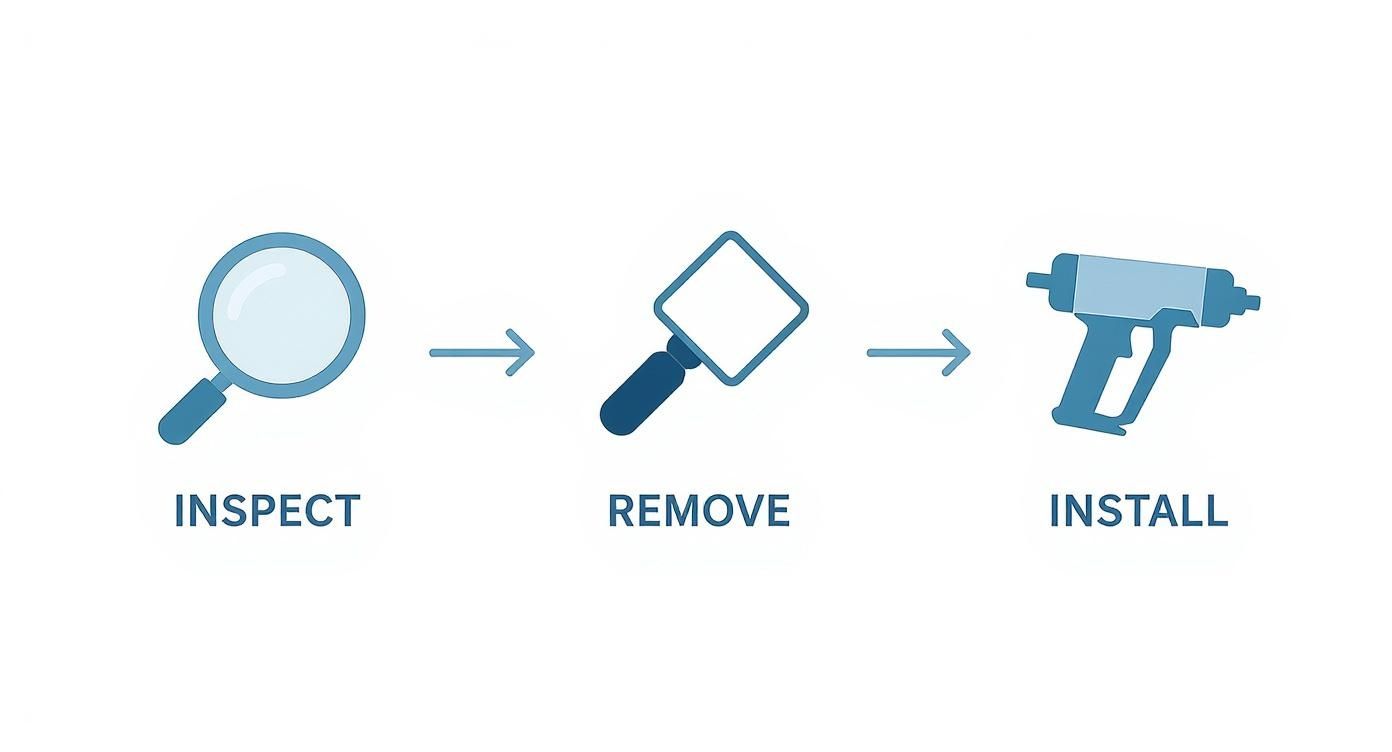 INSPECT

REMOVE

INSTALL