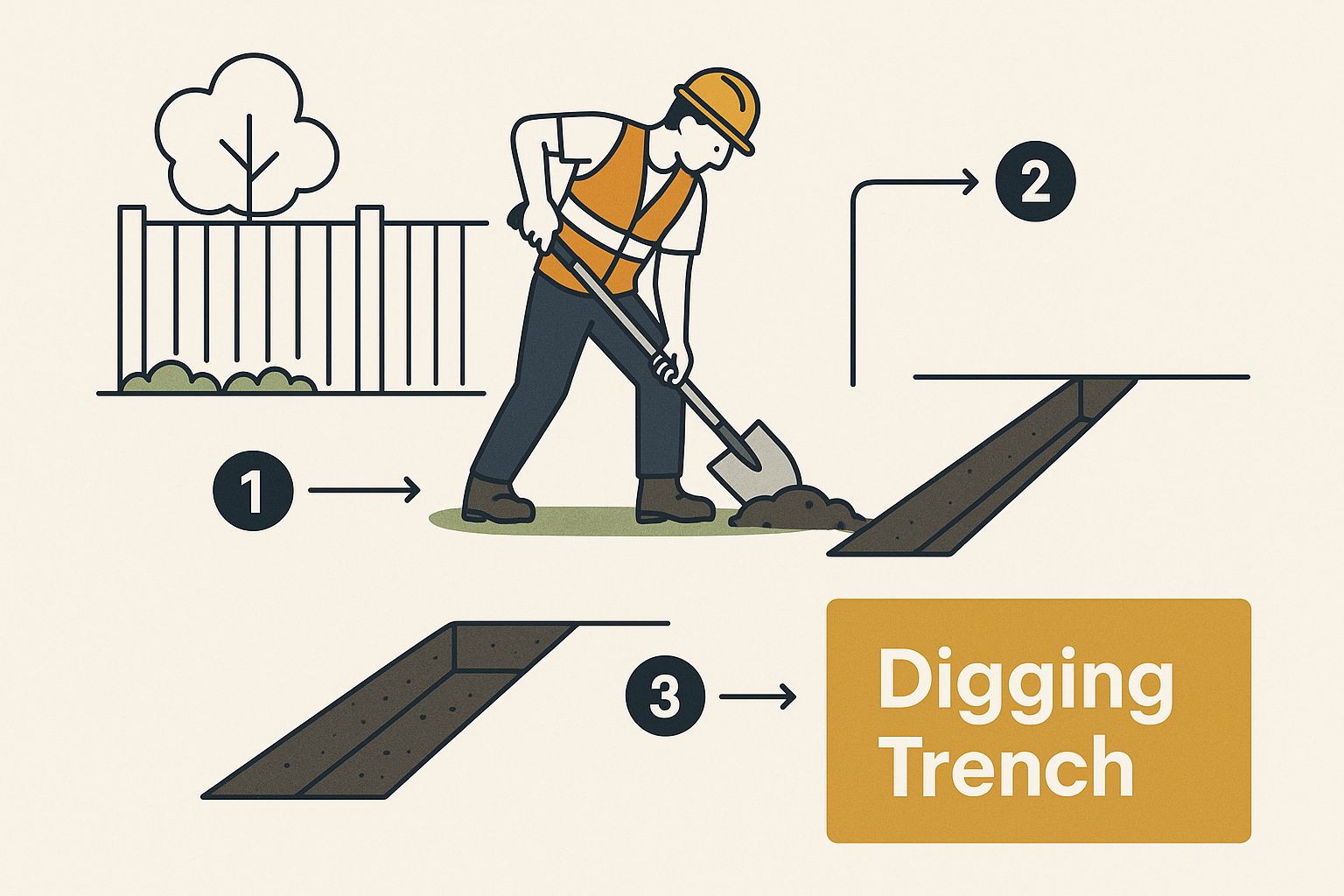 2

1

3

Digging Trench