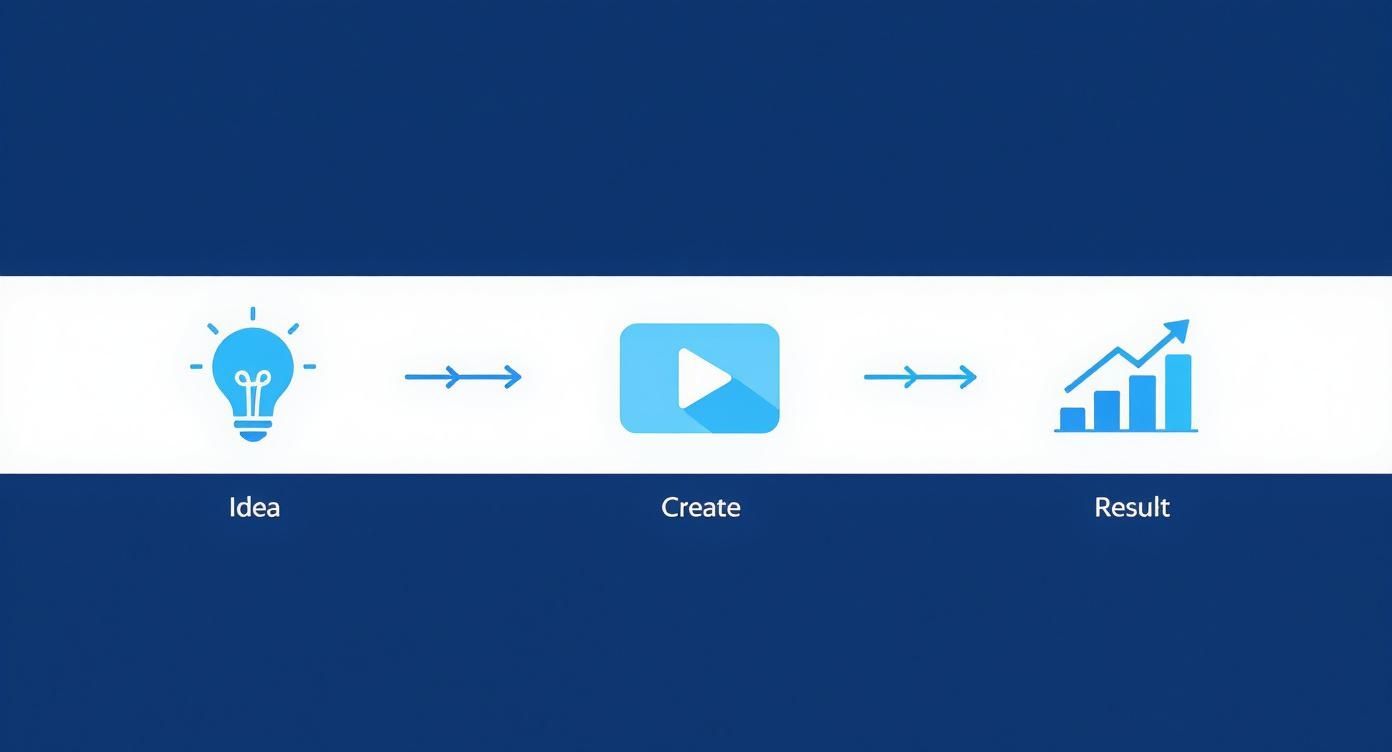 Idea

Create

Result