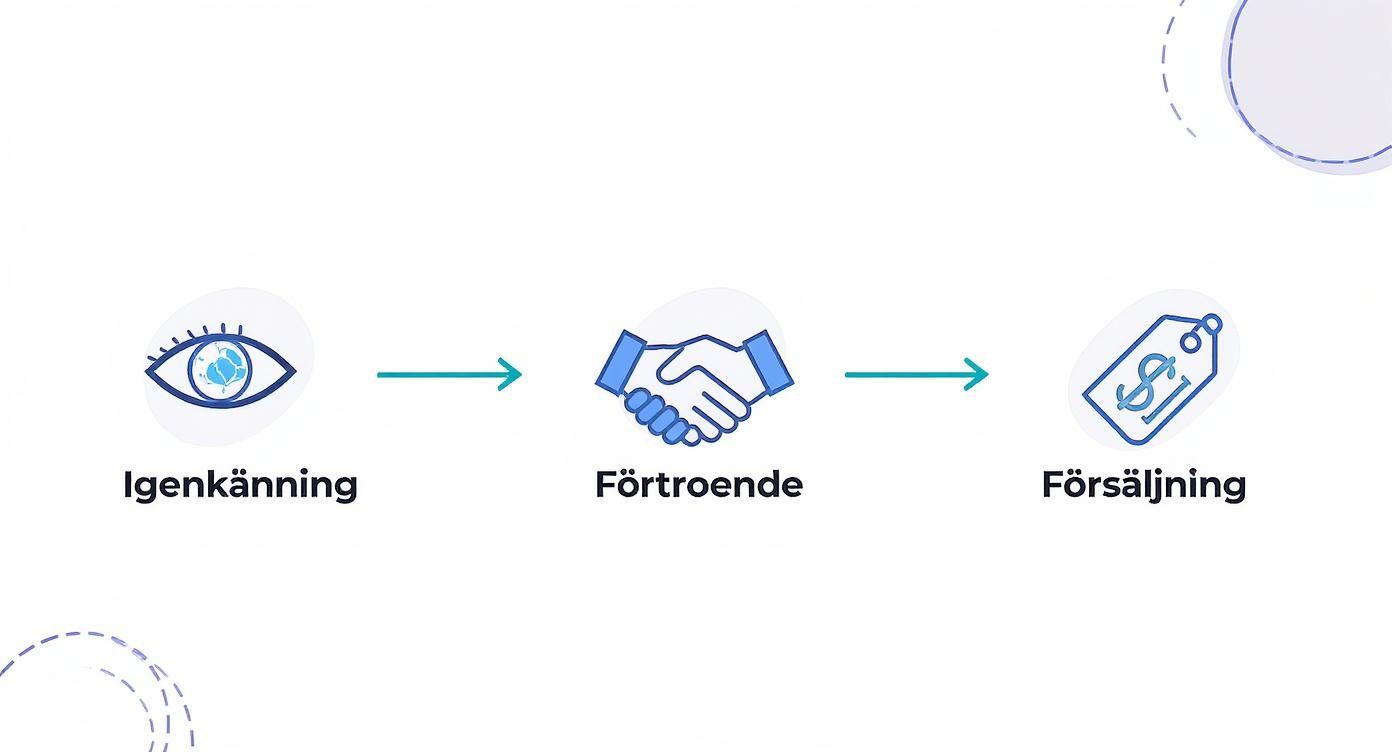 Igenkänning

Förtroende

Försäljning