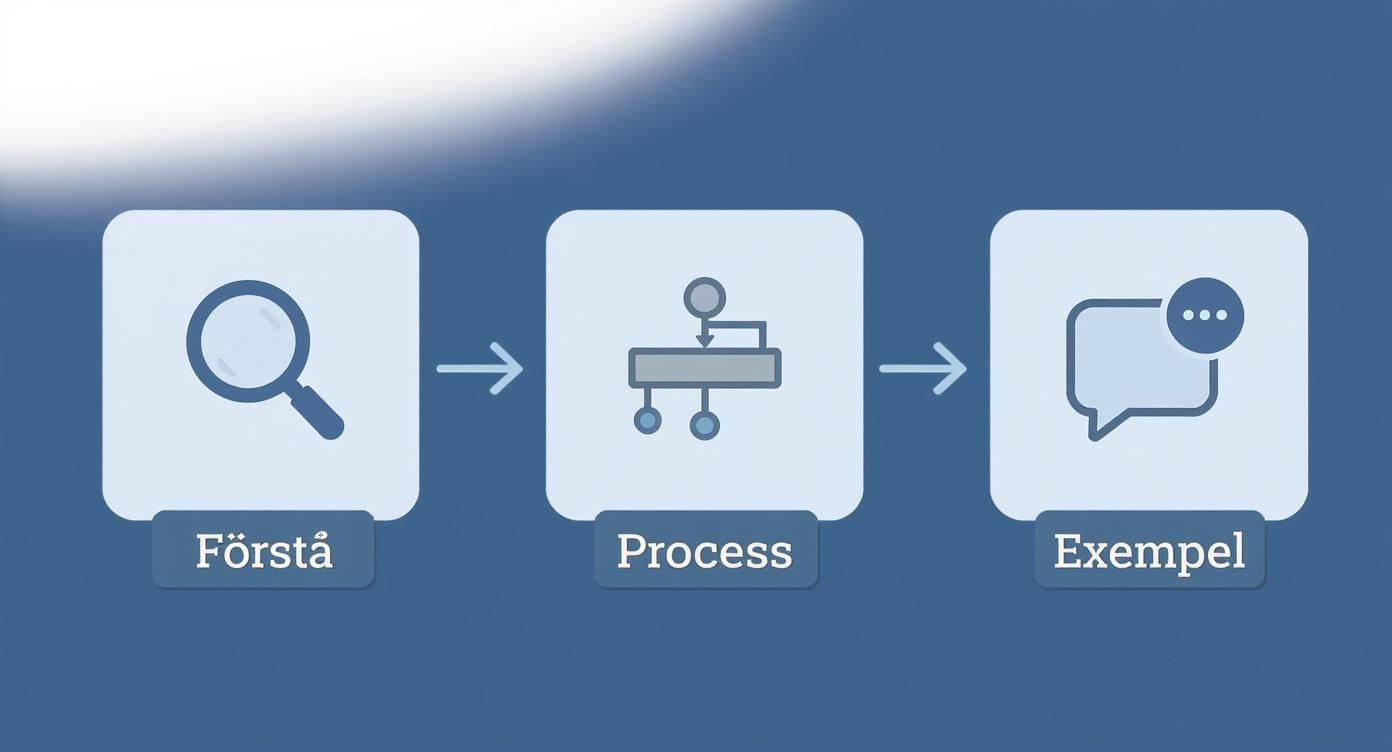 Förstå

Process

Exempel