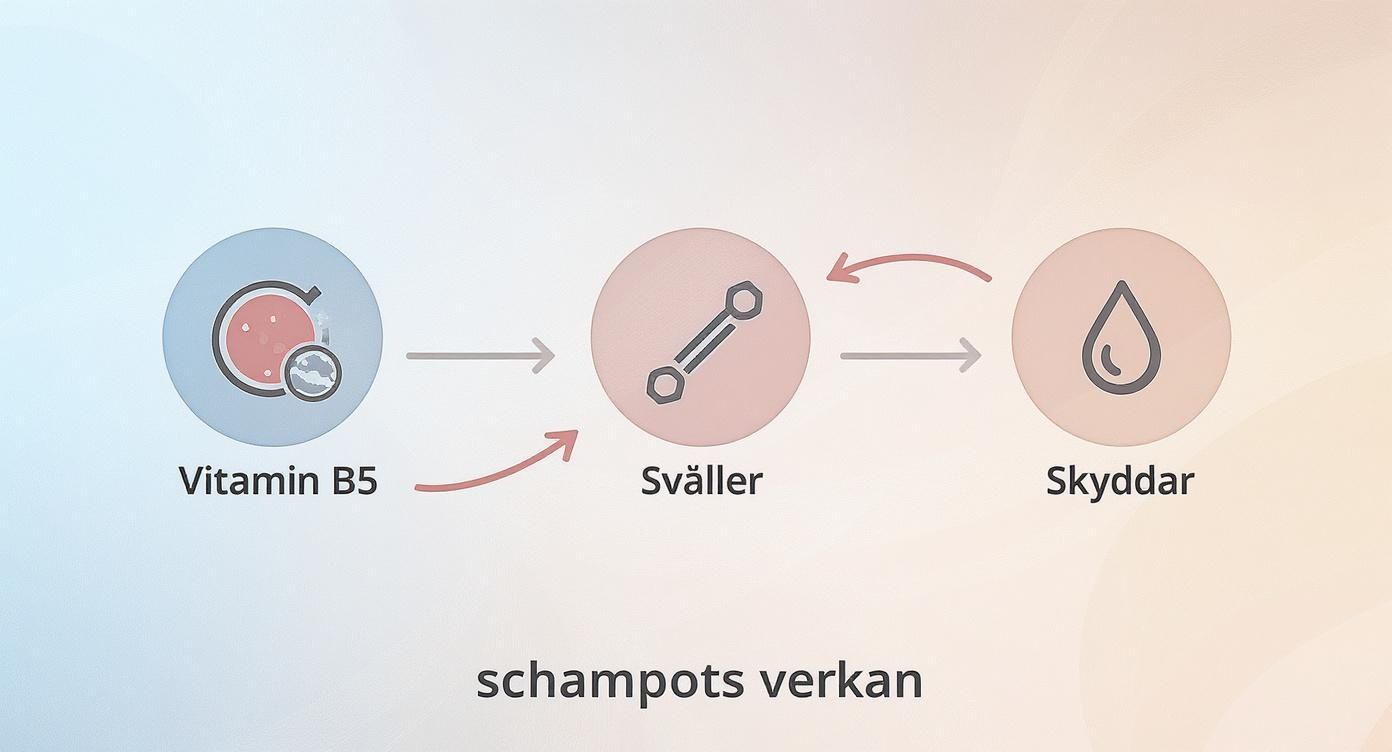 Vitamin B5

Sväller

Skyddar

schampots verkan