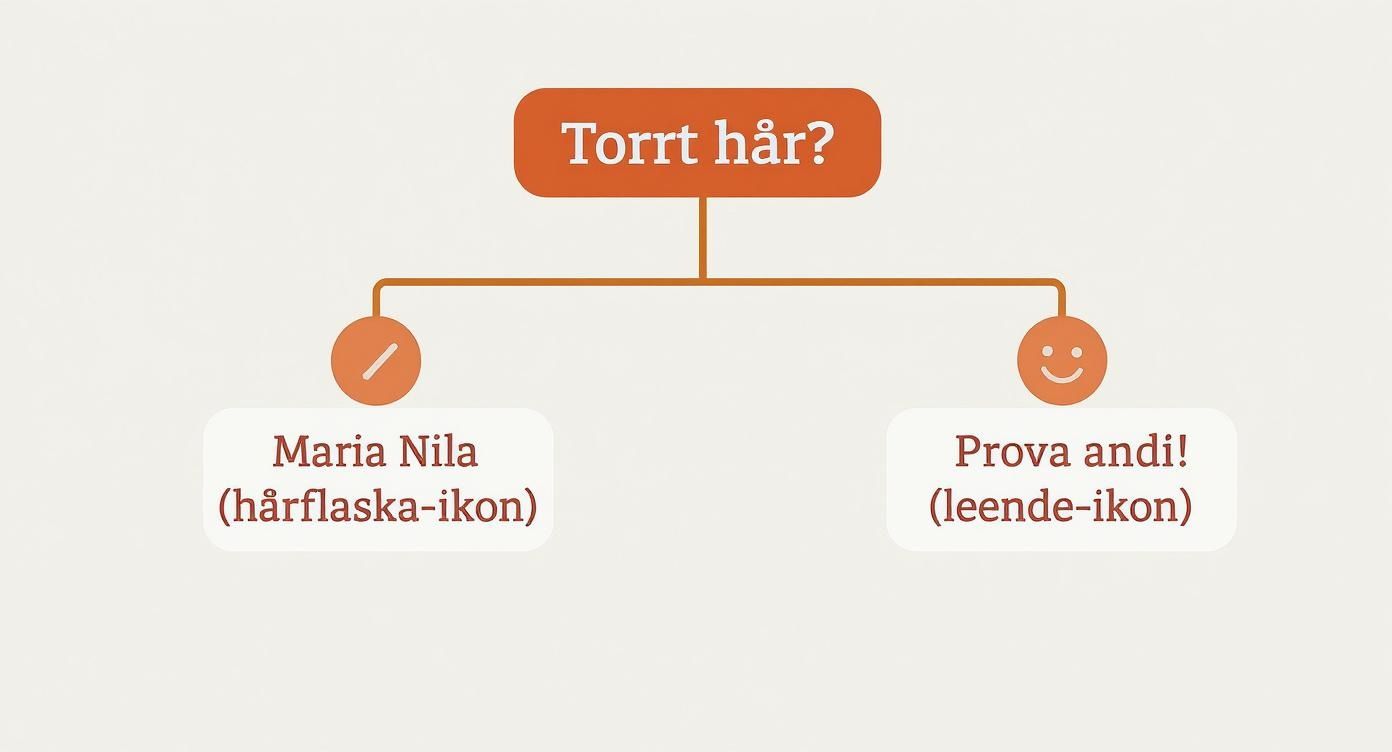 Torrt hår?

Maria Nila
(hårflaska-ikon)

Prova andi!
(leende-ikon)