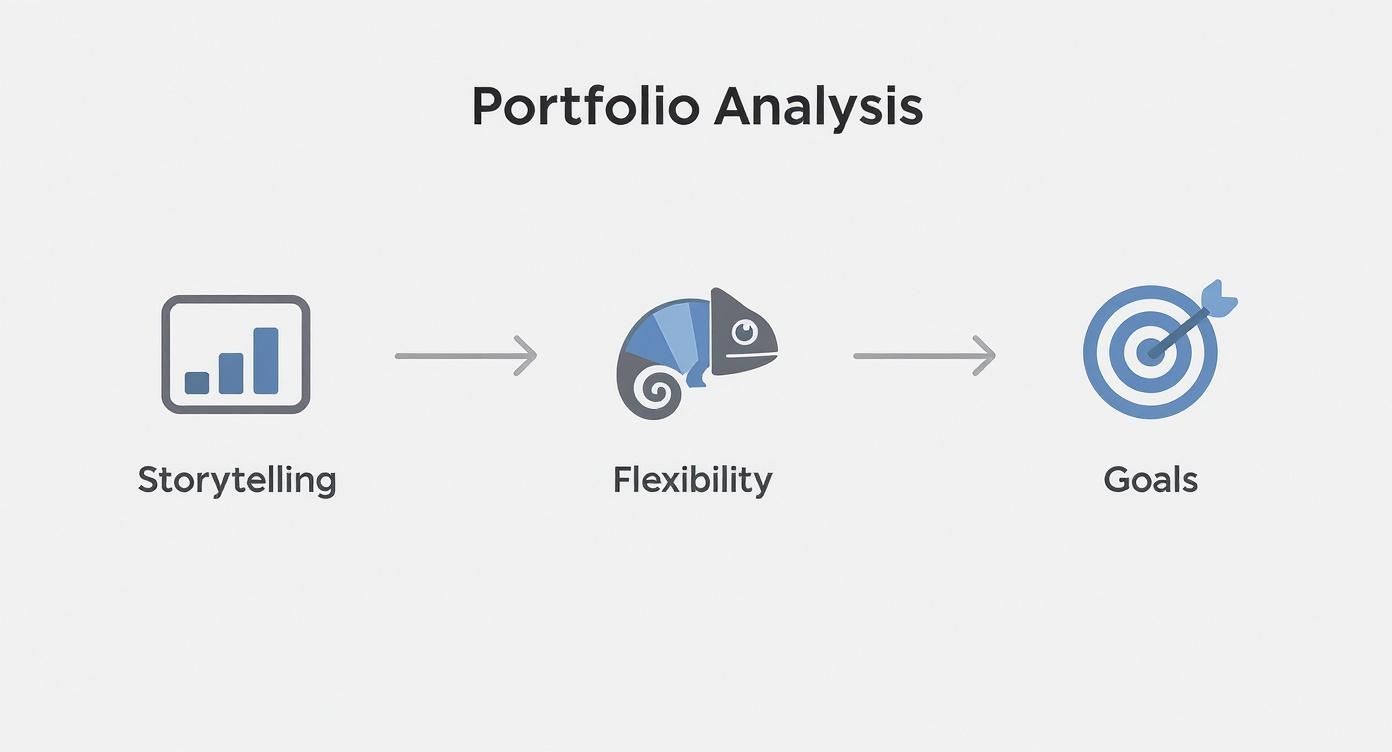 Portfolio Analysis

Storytelling

Flexibility

Goals