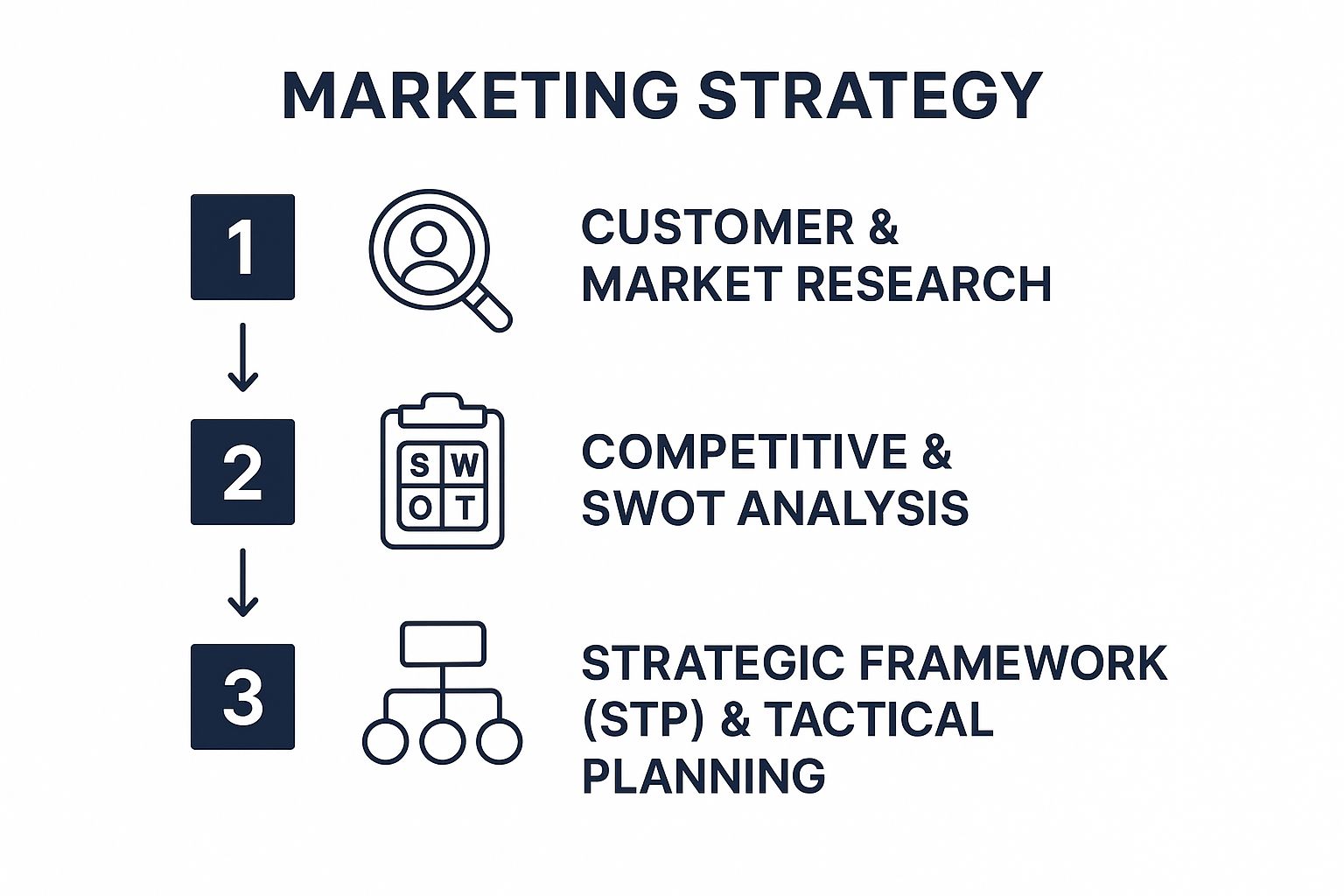 MARKETING STRATEGY

1

CUSTOMER & MARKET RESEARCH

2

S W
O T

COMPETITIVE & SWOT ANALYSIS

3

STRATEGIC FRAMEWORK (STP) & TACTICAL PLANNING