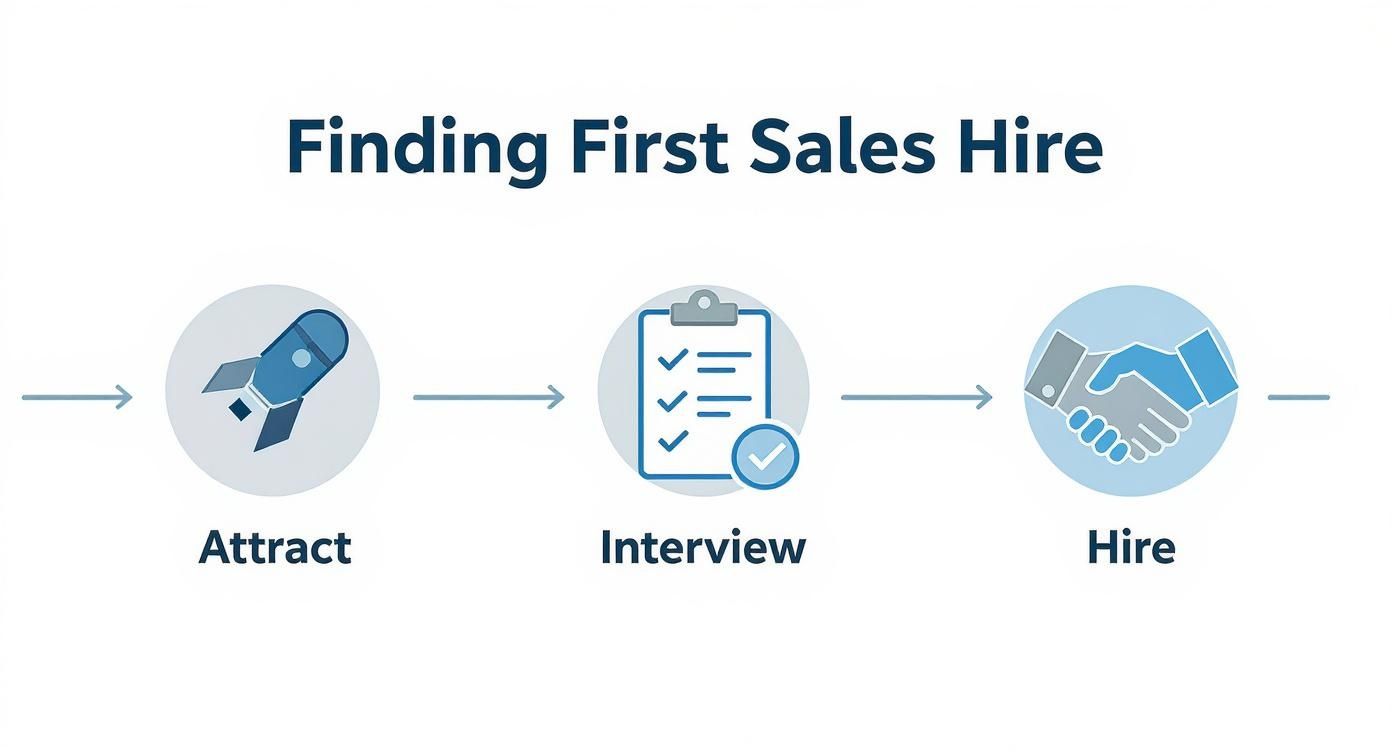 Finding First Sales Hire

Attract

Interview

Hire