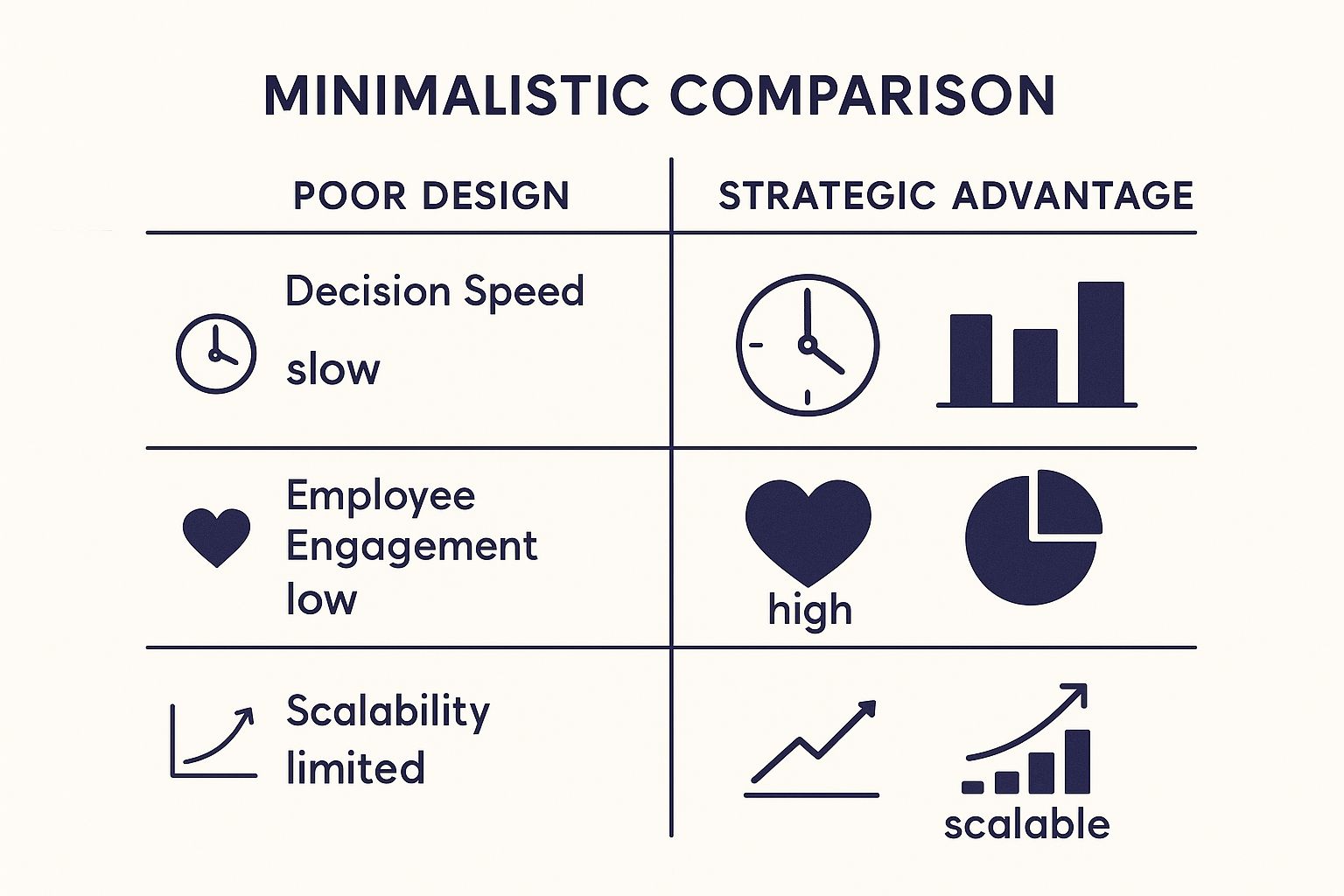 MINIMALISTIC COMPARISON

| POOR DESIGN | STRATEGIC ADVANTAGE |
|---|---|
| Decision Speed slow | |
| Employee Engagement low | high |
| Scalability limited | scalable |