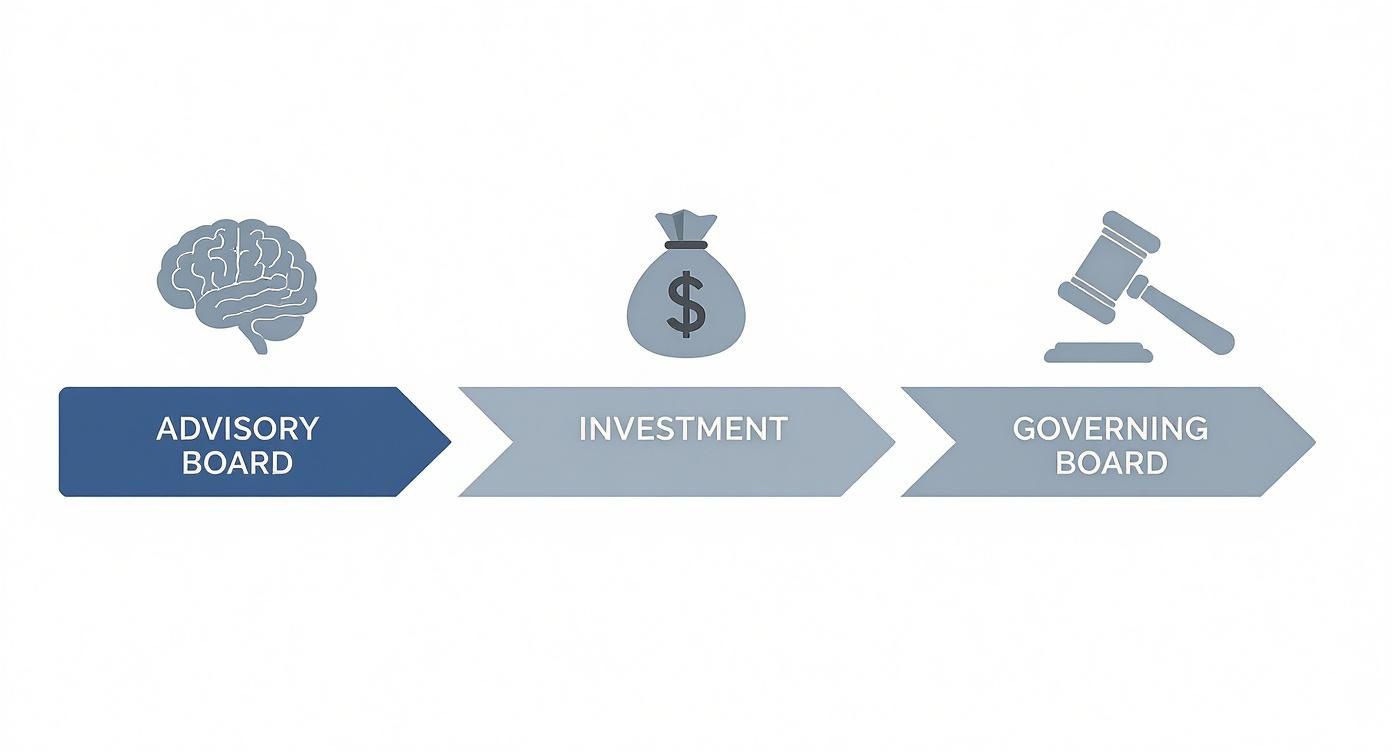 $

ADVISORY BOARD

INVESTMENT

GOVERNING BOARD