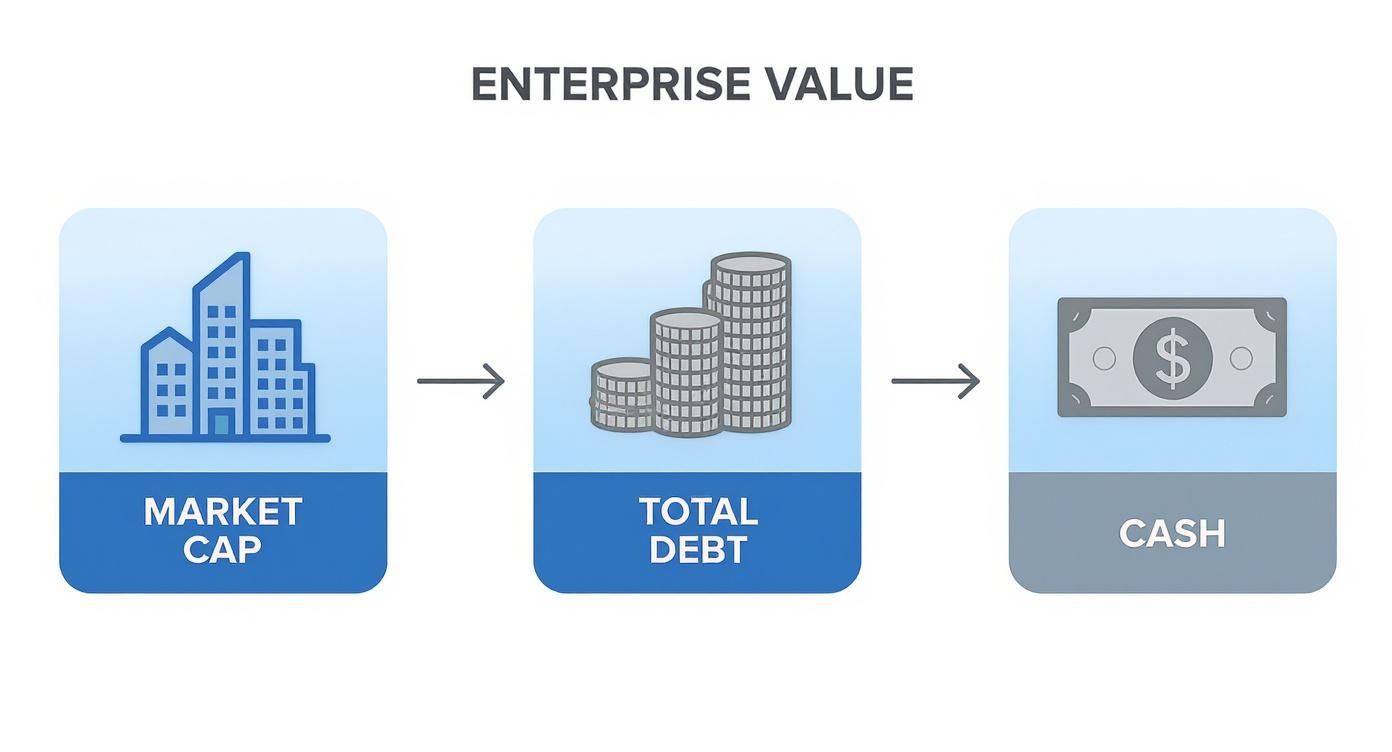 ENTERPRISE VALUE

MARKET CAP

TOTAL DEBT

$

CASH