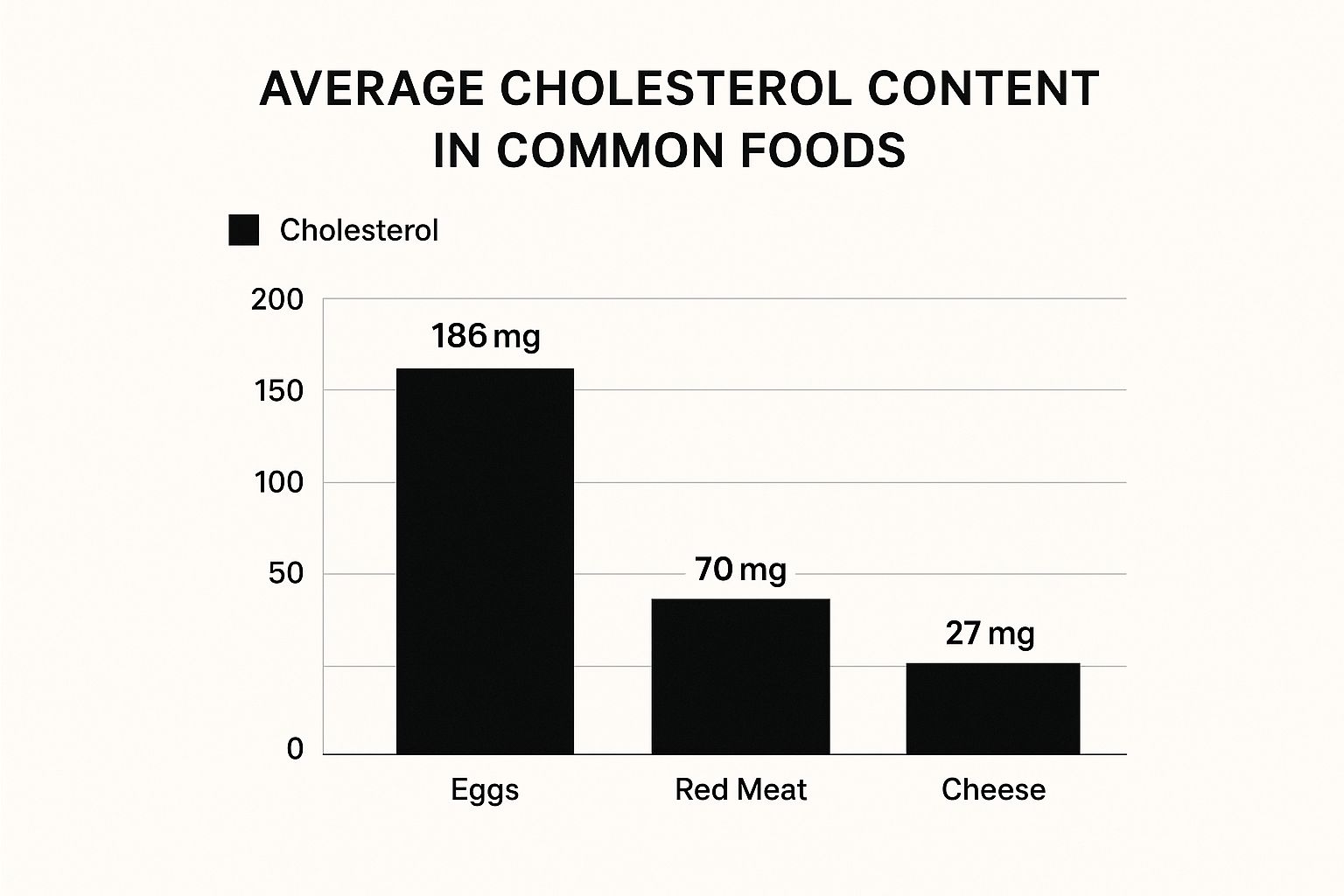 AVERAGE CHOLESTEROL CONTENT IN COMMON FOODS

Cholesterol

200
150
100
50
0

186 mg
70 mg
27 mg

Eggs
Red Meat
Cheese