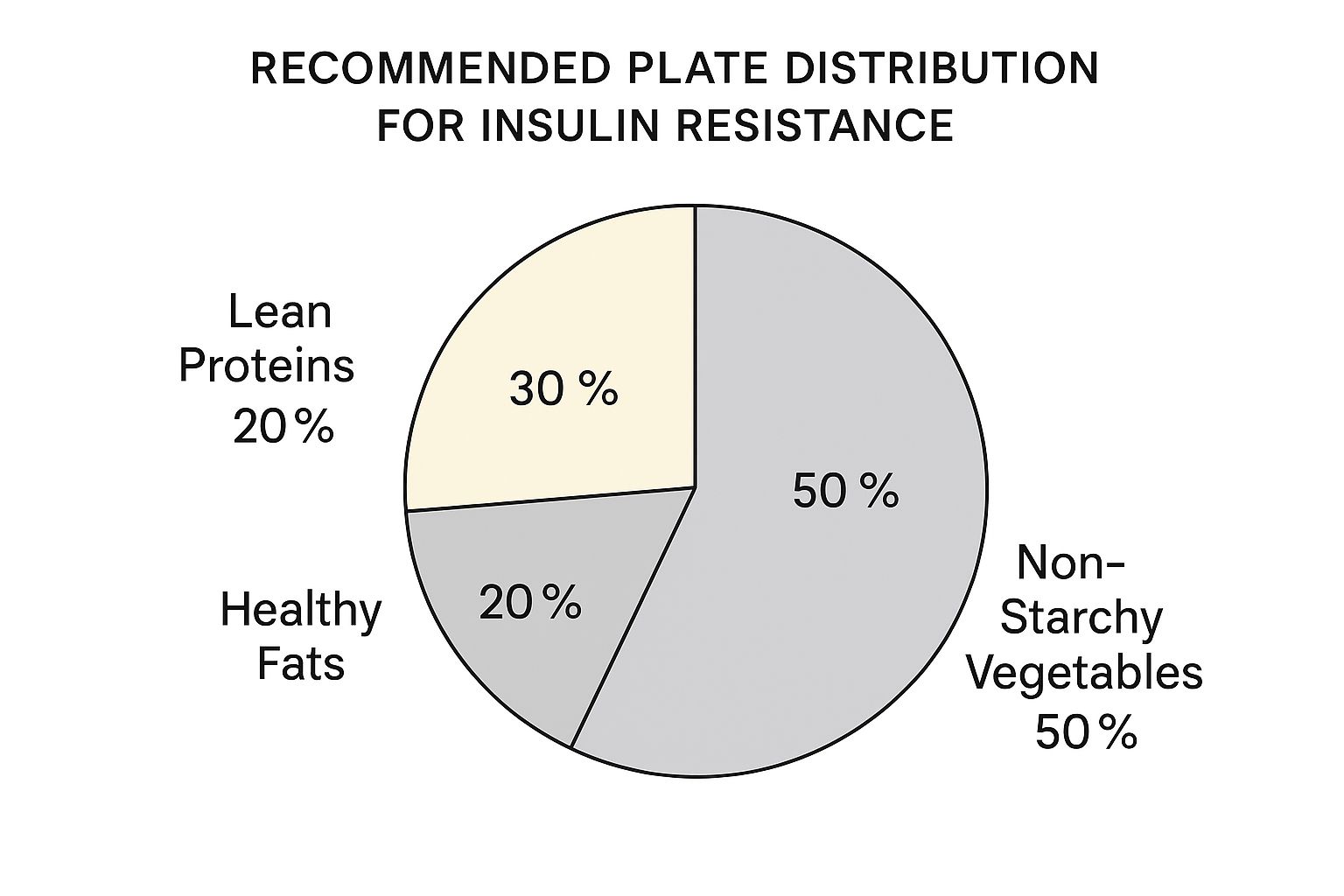 RECOMMENDED PLATE DISTRIBUTION FOR INSULIN RESISTANCE

Lean Proteins 20 %

30 %

50 %

Healthy Fats

20 %

Non-Starchy Vegetables 50 %