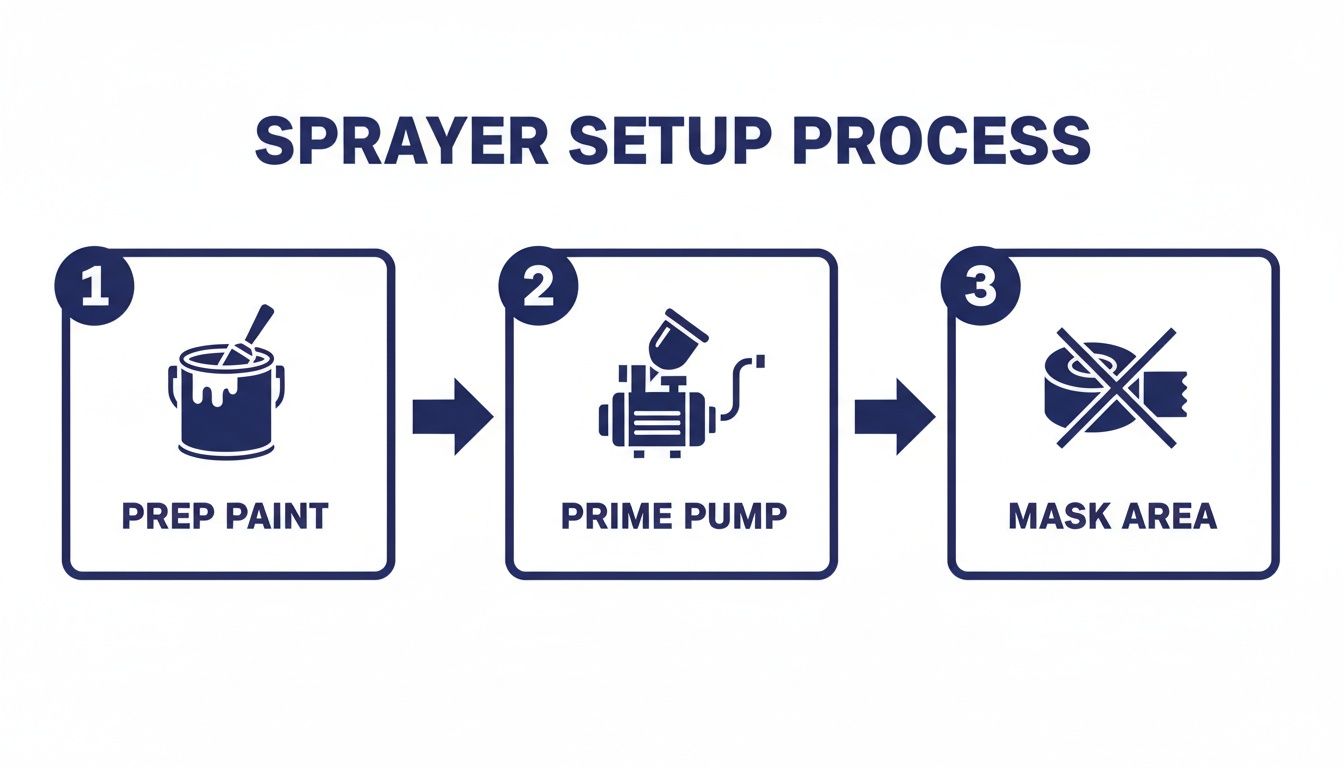 SPRAYER SETUP PROCESS

1

PREP PAINT

2

PRIME PUMP

3

MASK AREA