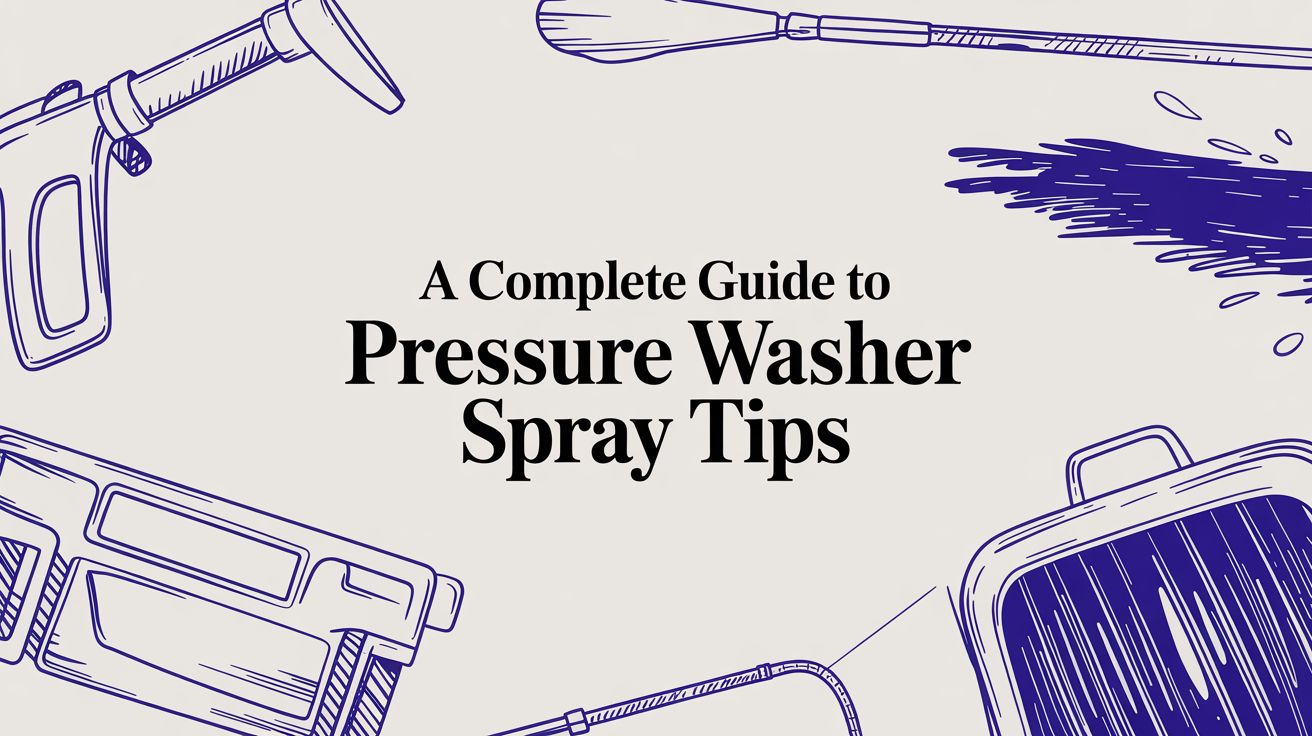 A Complete Guide to
Pressure Washer
Spray Tips