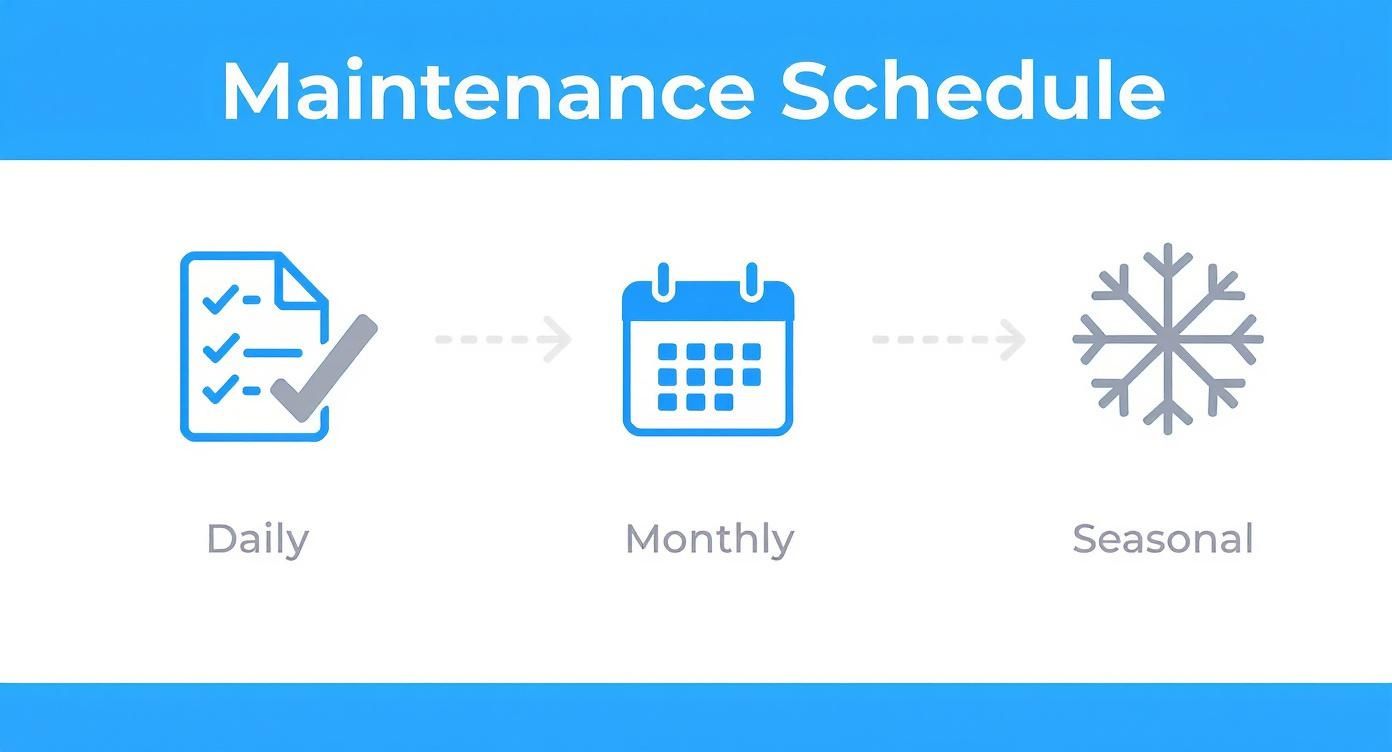 Maintenance Schedule

Daily

Monthly

Seasonal