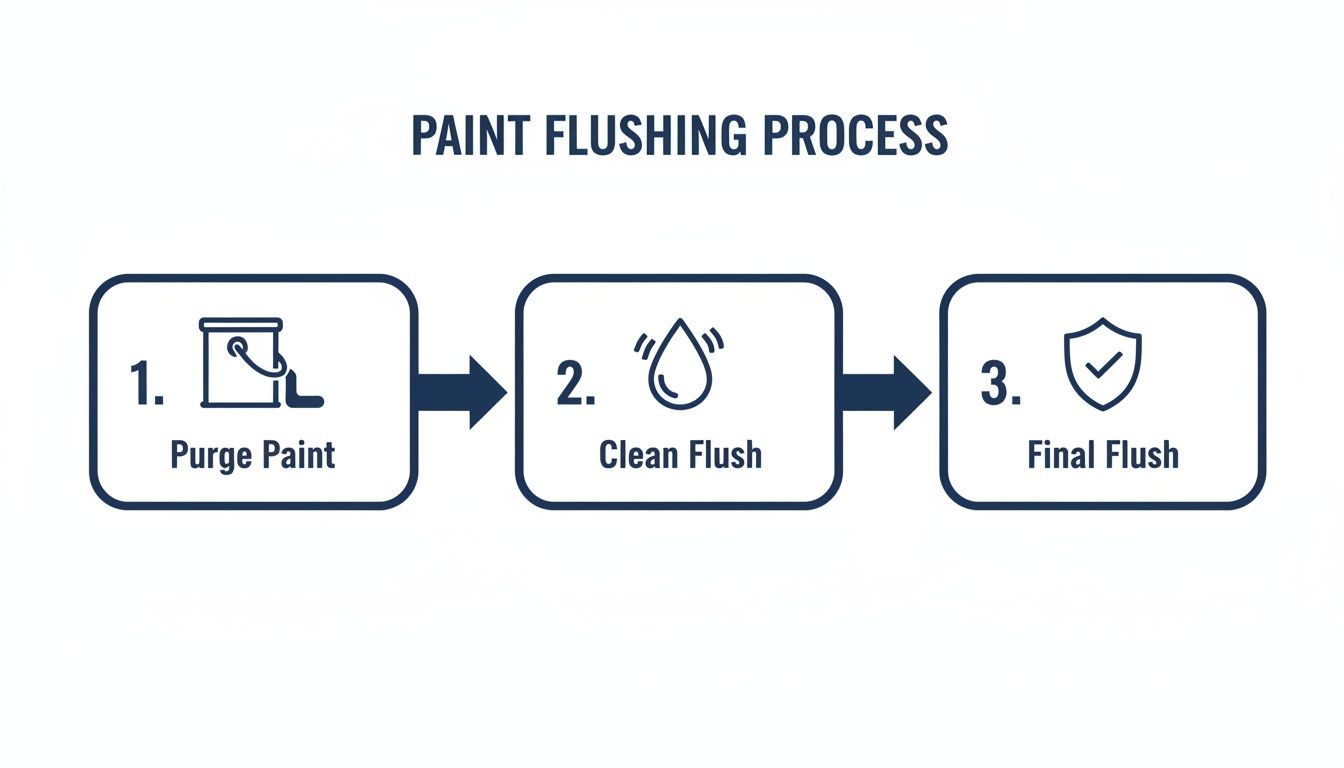 PAINT FLUSHING PROCESS

1. Purge Paint

2. Clean Flush

3. Final Flush