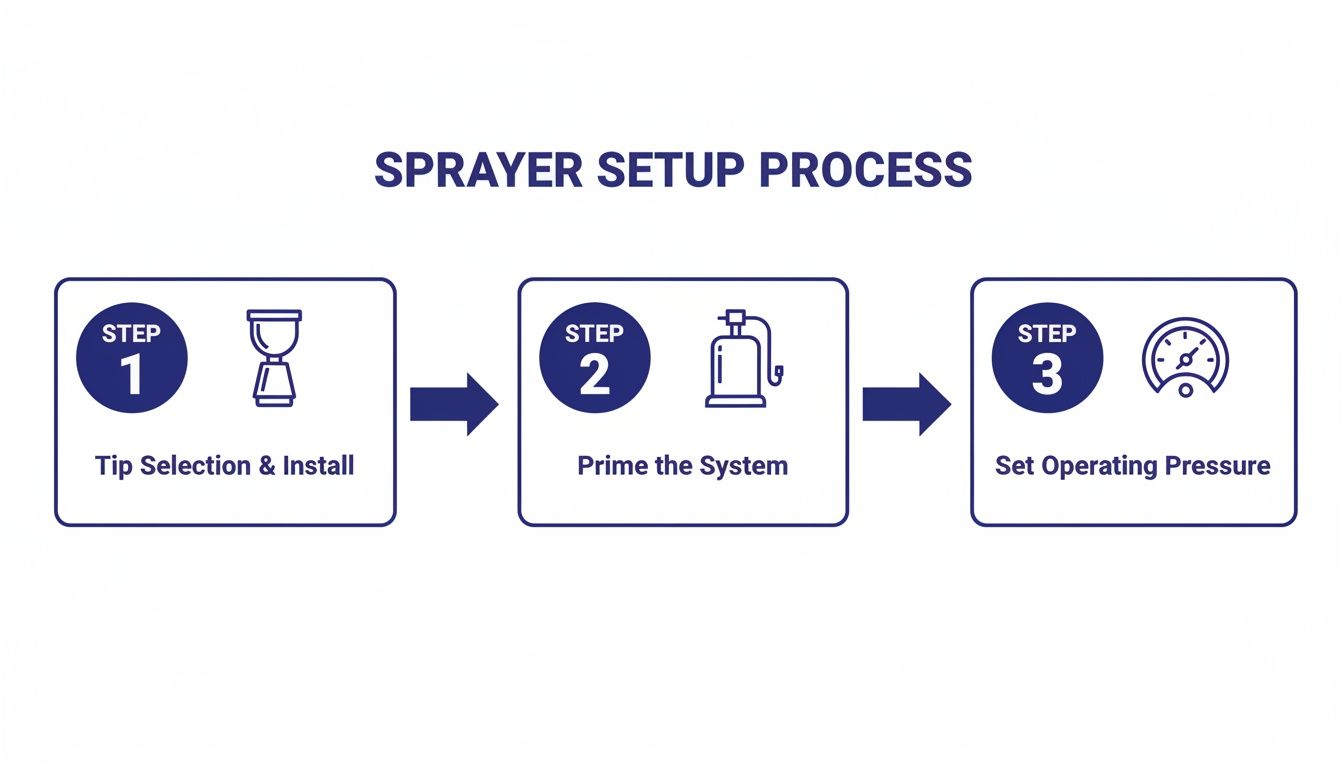 SPRAYER SETUP PROCESS

STEP 1

Tip Selection & Install

STEP 2

Prime the System

STEP 3

Set Operating Pressure