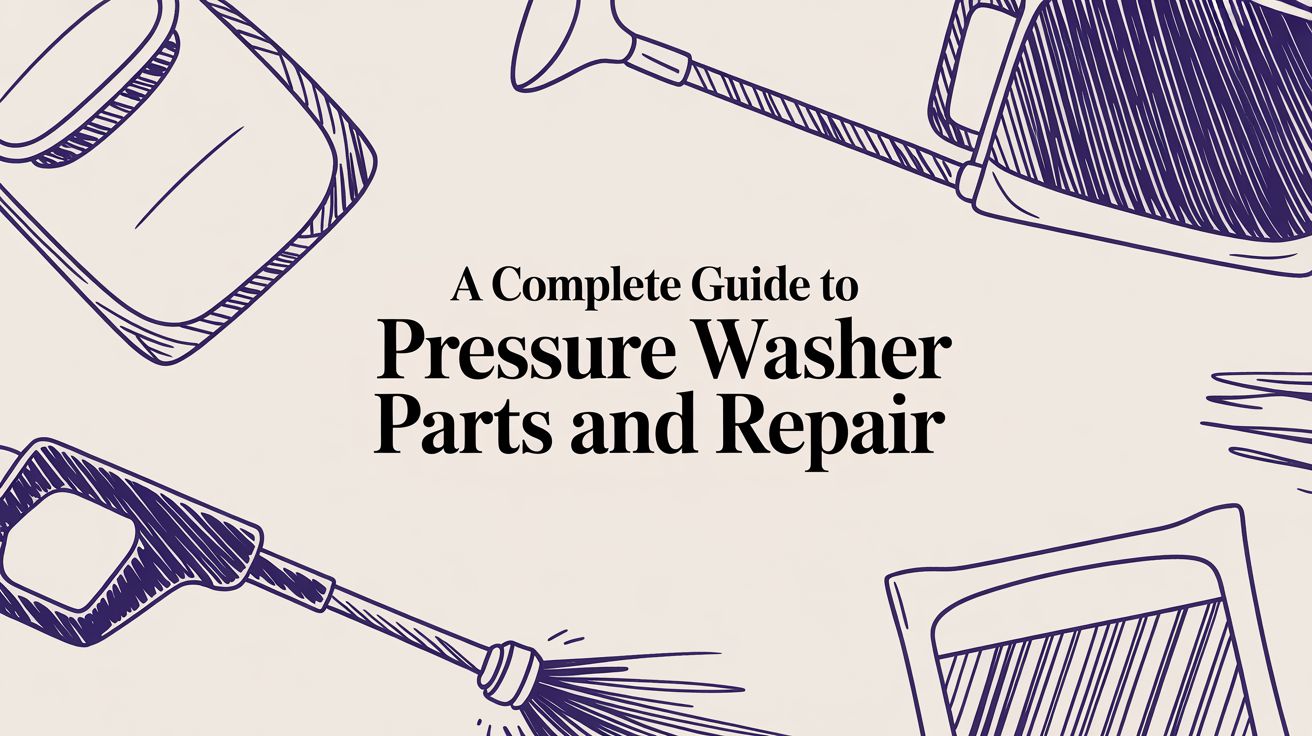 A Complete Guide to
Pressure Washer Parts and Repair