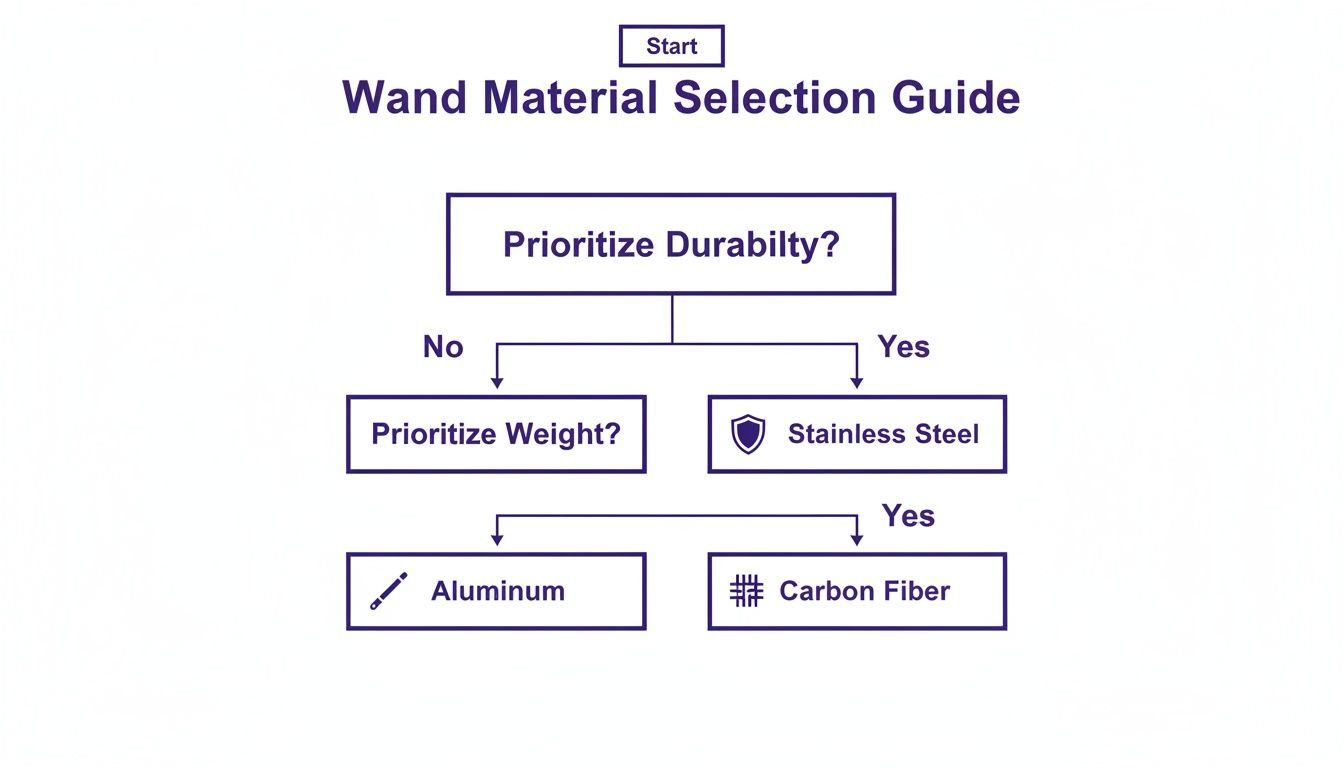 Start

Wand Material Selection Guide

Prioritize Durabilty?

No

Yes

Prioritize Weight?

Stainless Steel

Yes

Aluminum

Carbon Fiber