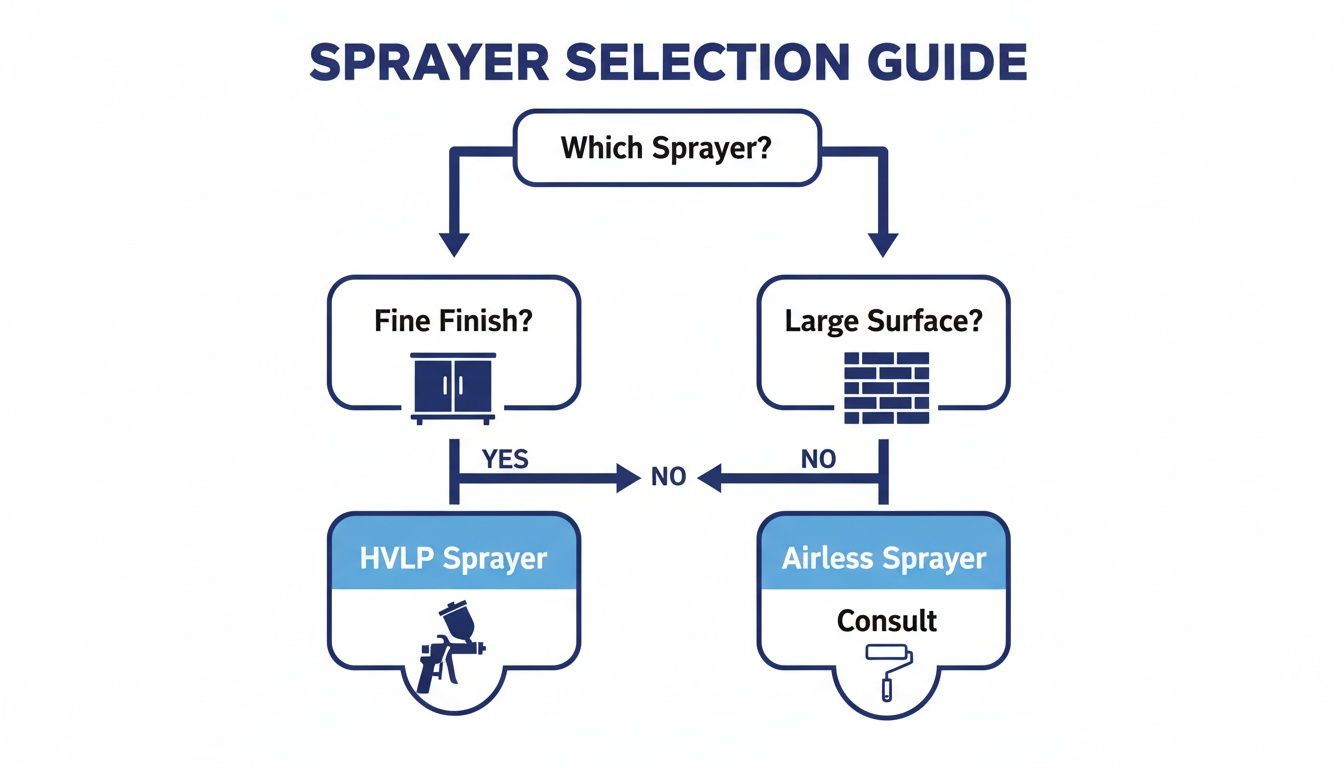 SPRAYER SELECTION GUIDE

Which Sprayer?

Fine Finish?

Large Surface?

YES

NO

NO

HVLP Sprayer

Airless Sprayer

Consult