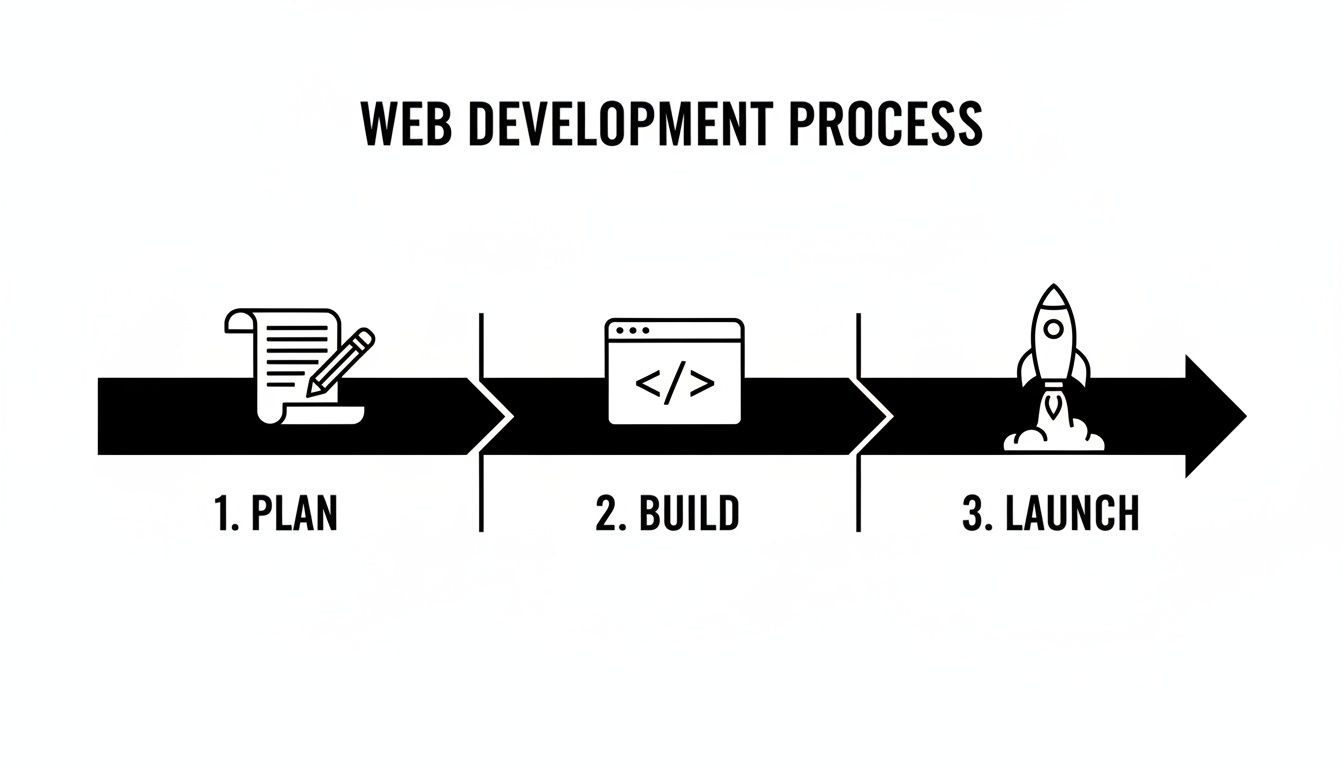 WEB DEVELOPMENT PROCESS

</>

1. PLAN

2. BUILD

3. LAUNCH