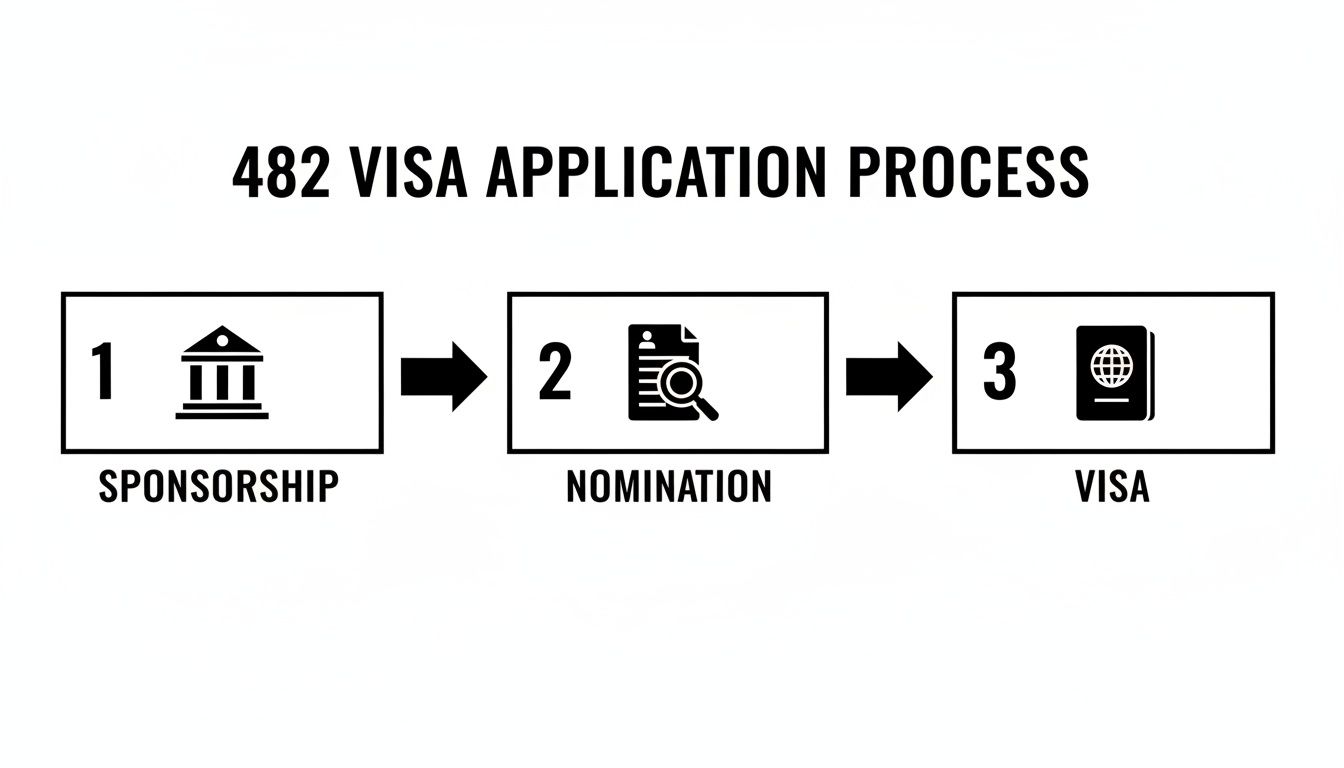 482 VISA APPLICATION PROCESS

1

SPONSORSHIP

2

NOMINATION

3

VISA