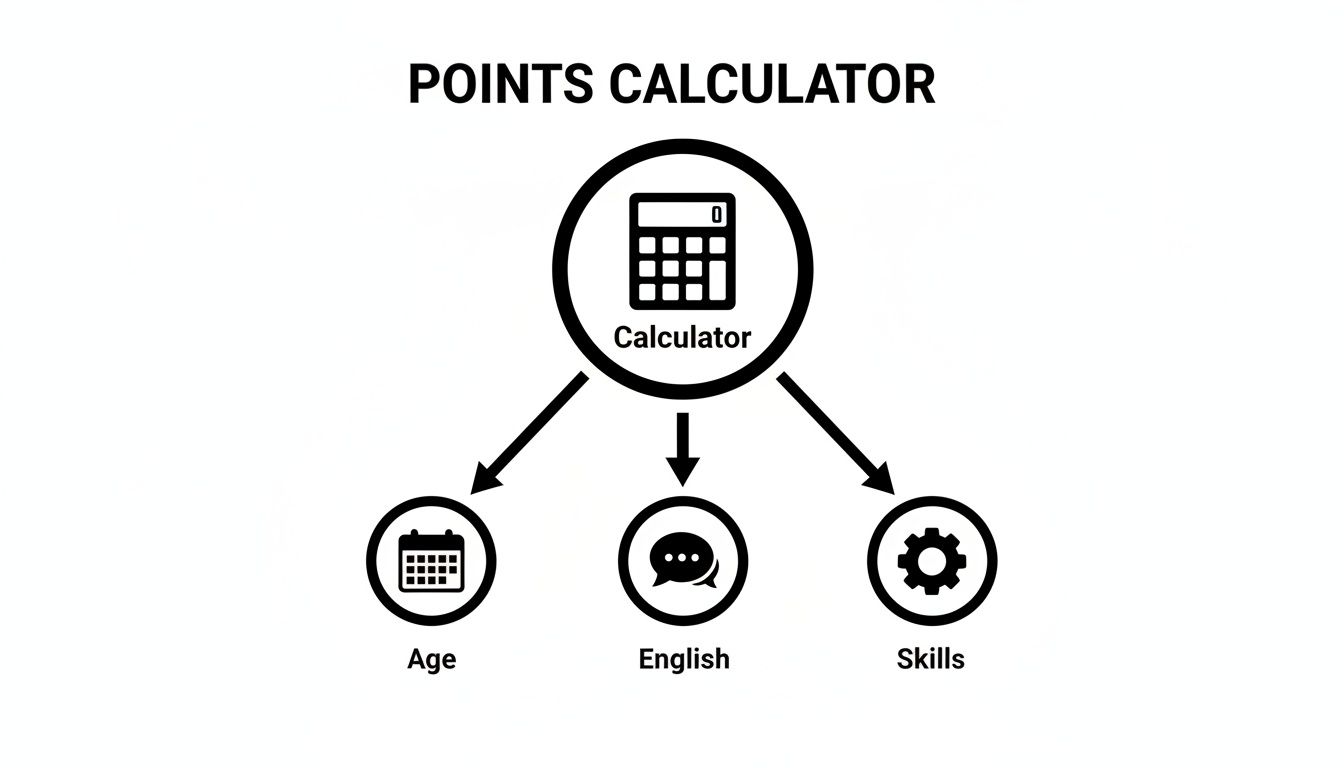 POINTS CALCULATOR

0

Calculator

Age

English

Skills