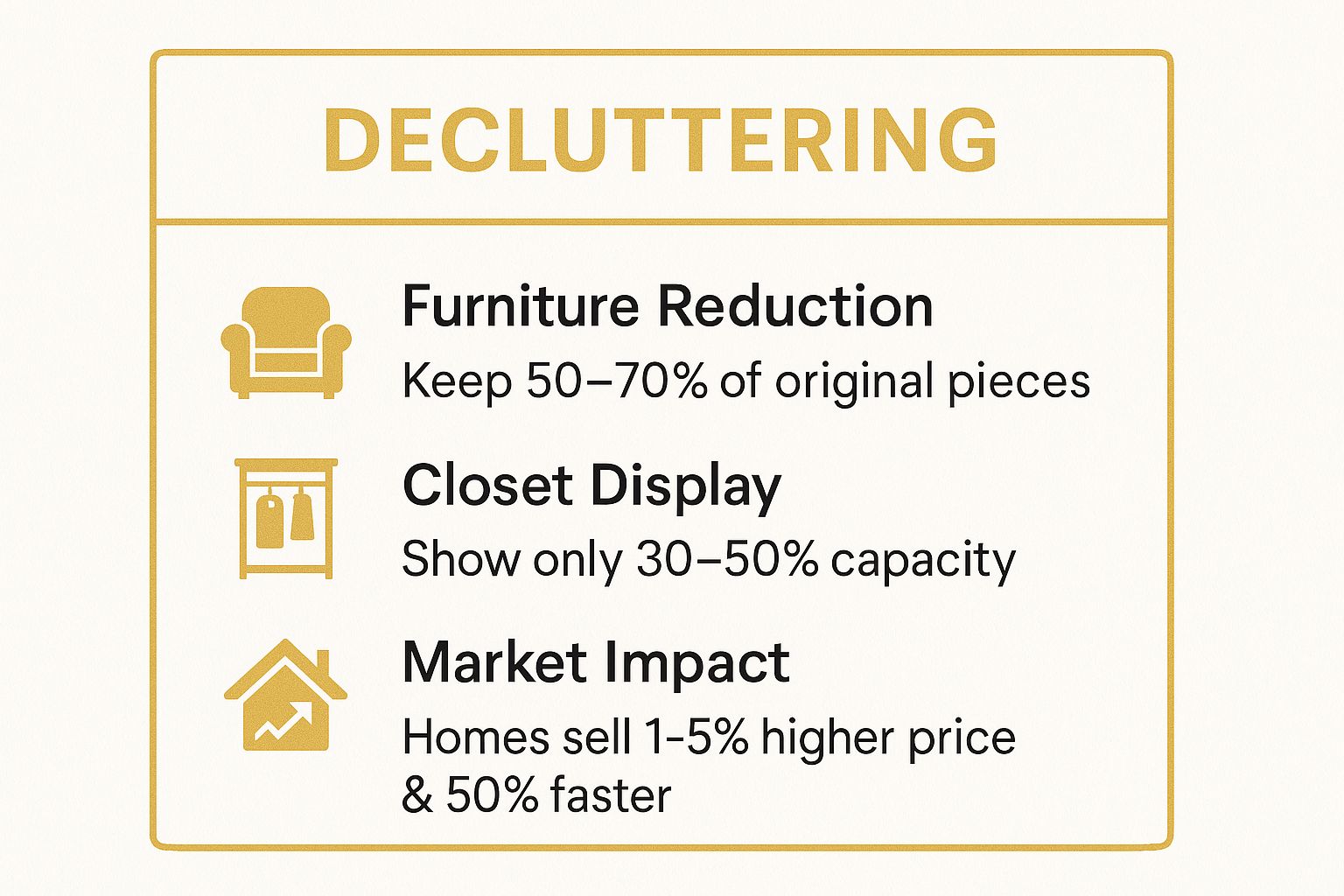 DECLUTTERING

Furniture Reduction
Keep 50–70% of original pieces

Closet Display
Show only 30–50% capacity

Market Impact
Homes sell 1-5% higher price & 50% faster