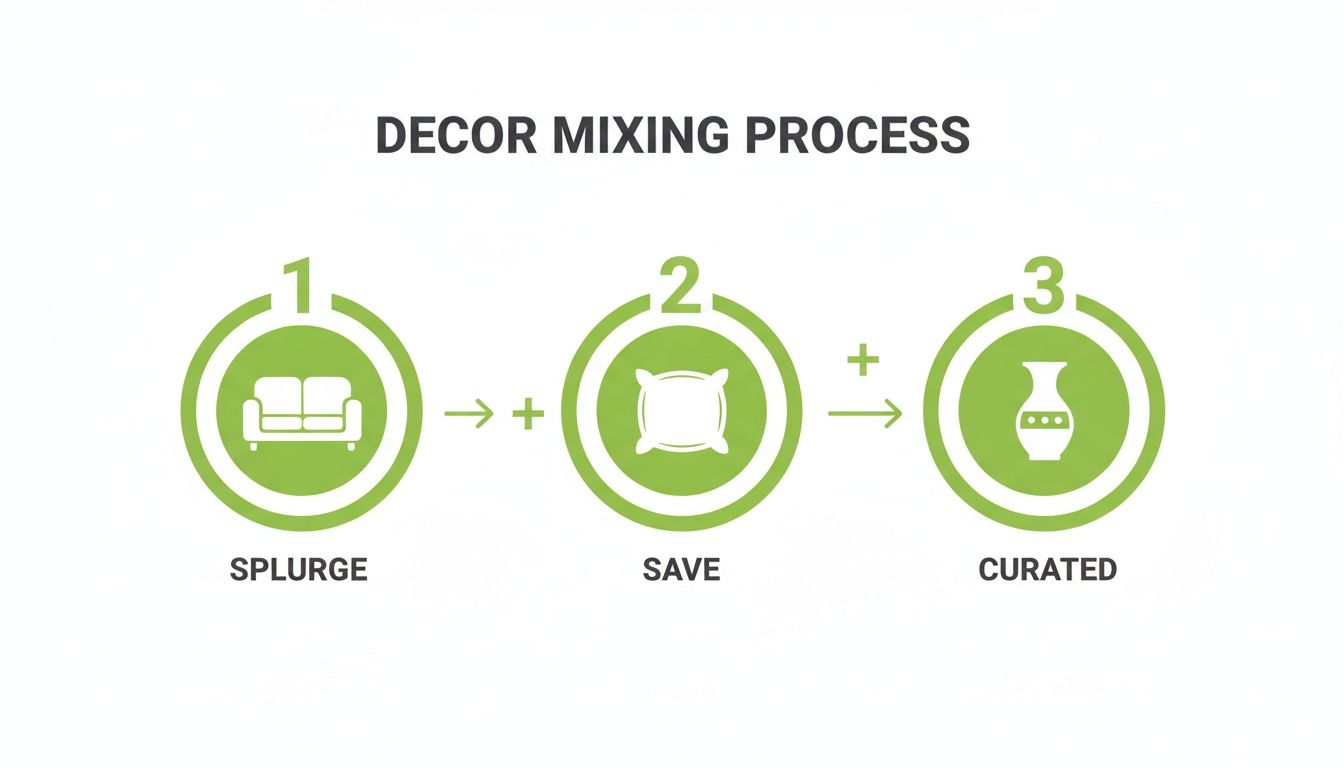 DECOR MIXING PROCESS

1

→ +

2

+

→

3

SPLURGE

SAVE

CURATED