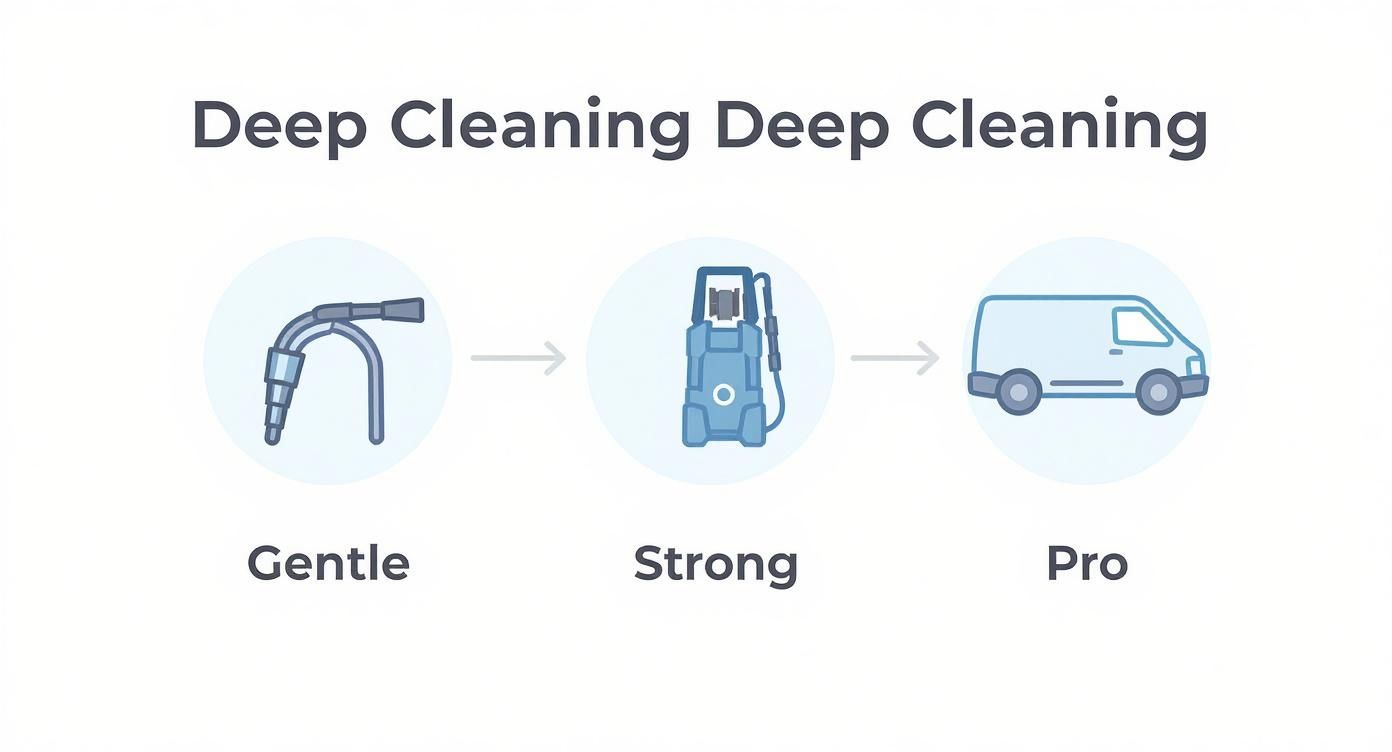 Deep Cleaning Deep Cleaning

Gentle

Strong

Pro